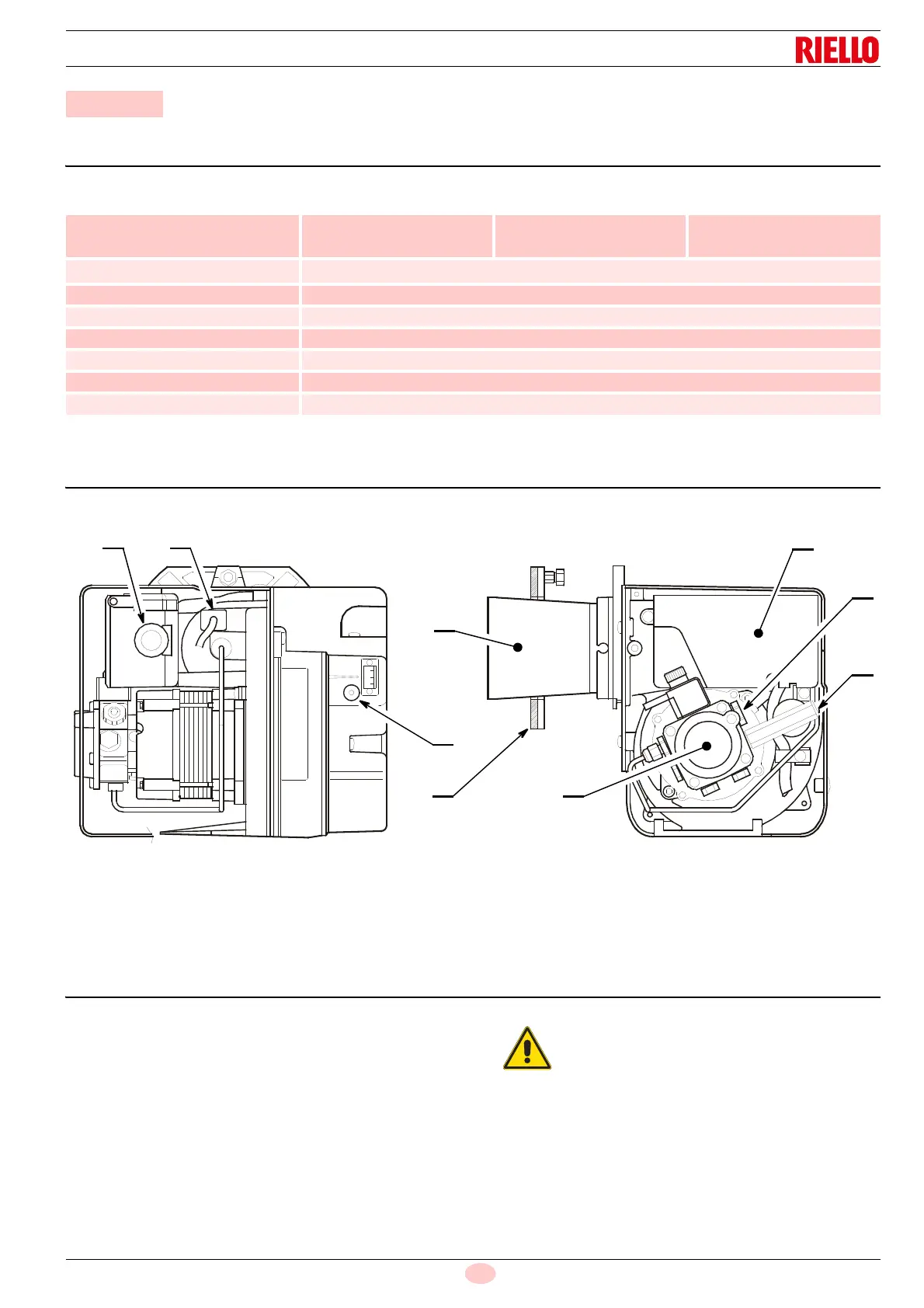 RIELLO