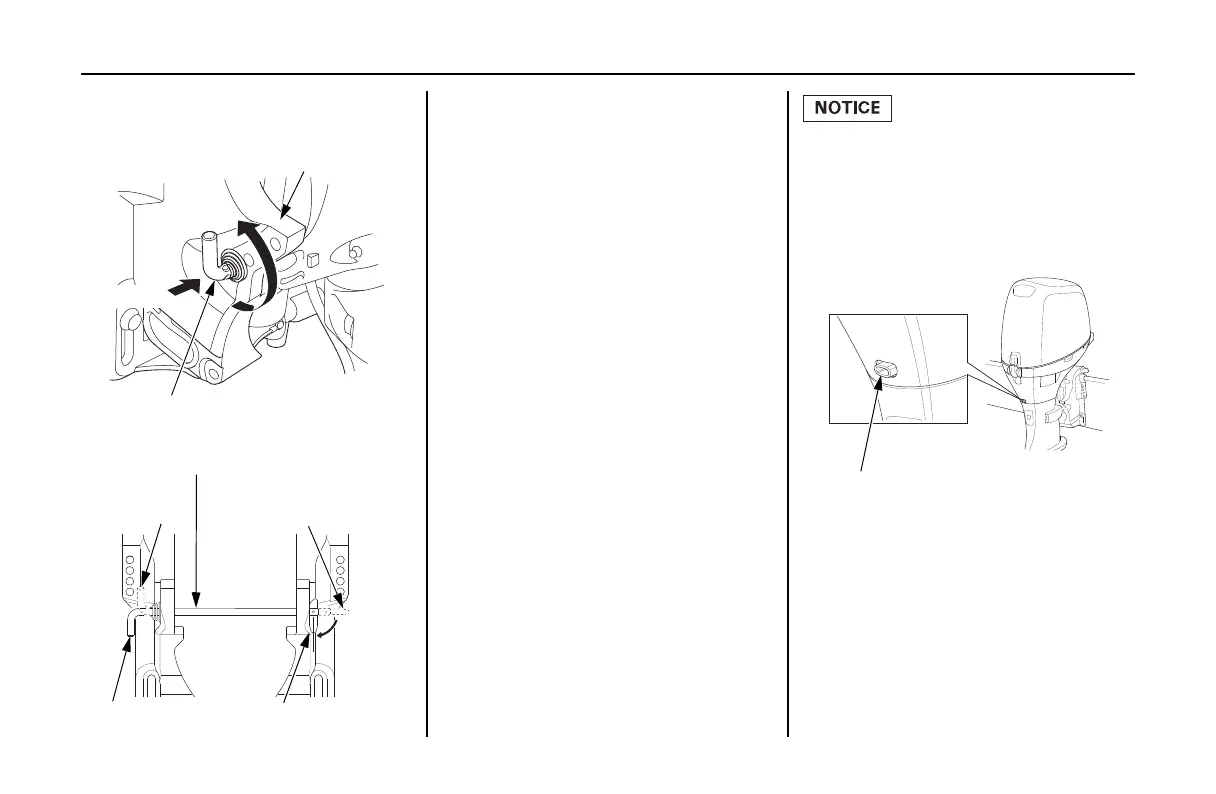 NOTICE