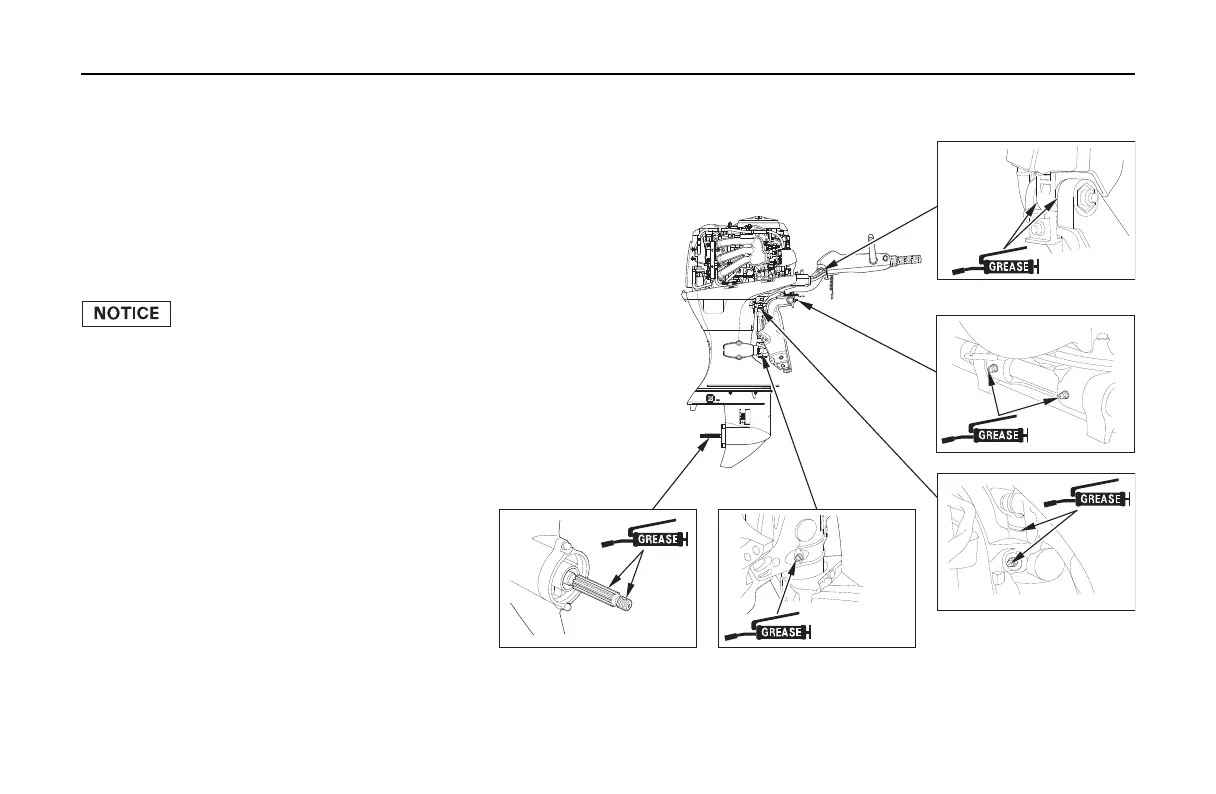 NOTICE

GREASE

GREASE

GREASE

GREASE

GREASE