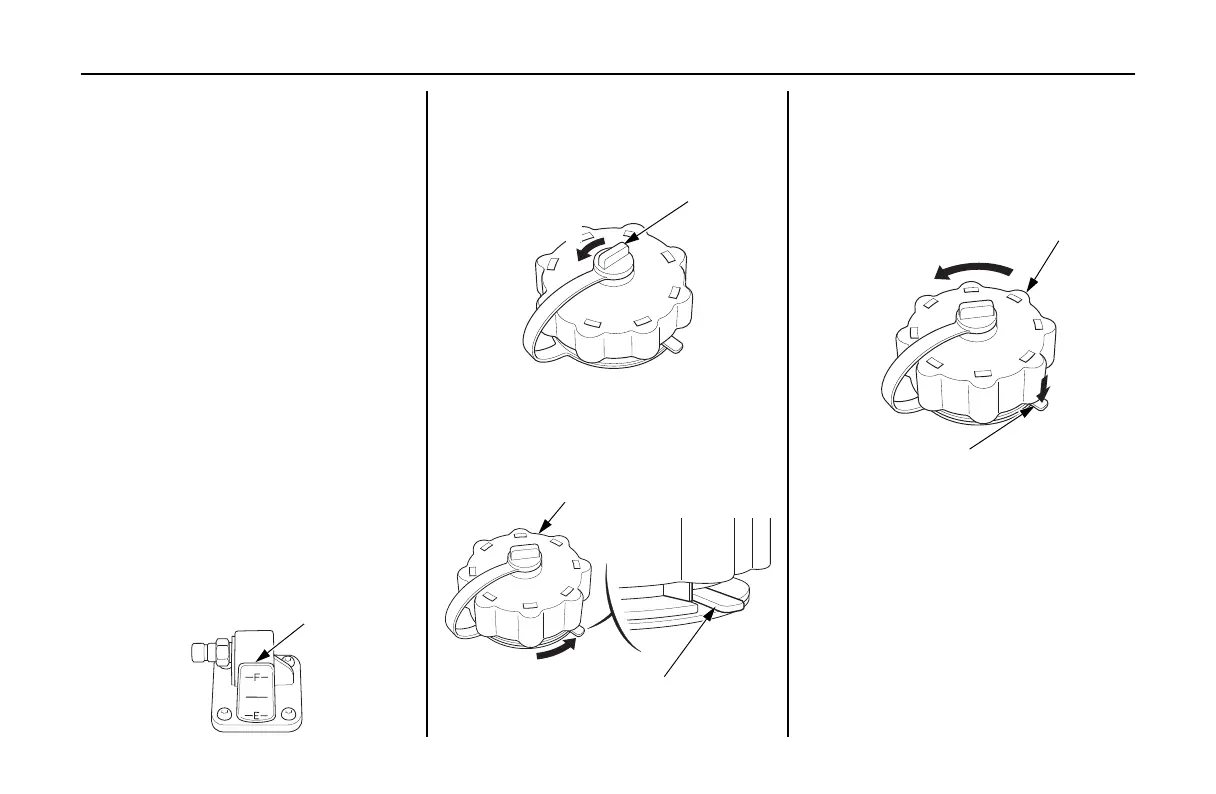 F
E