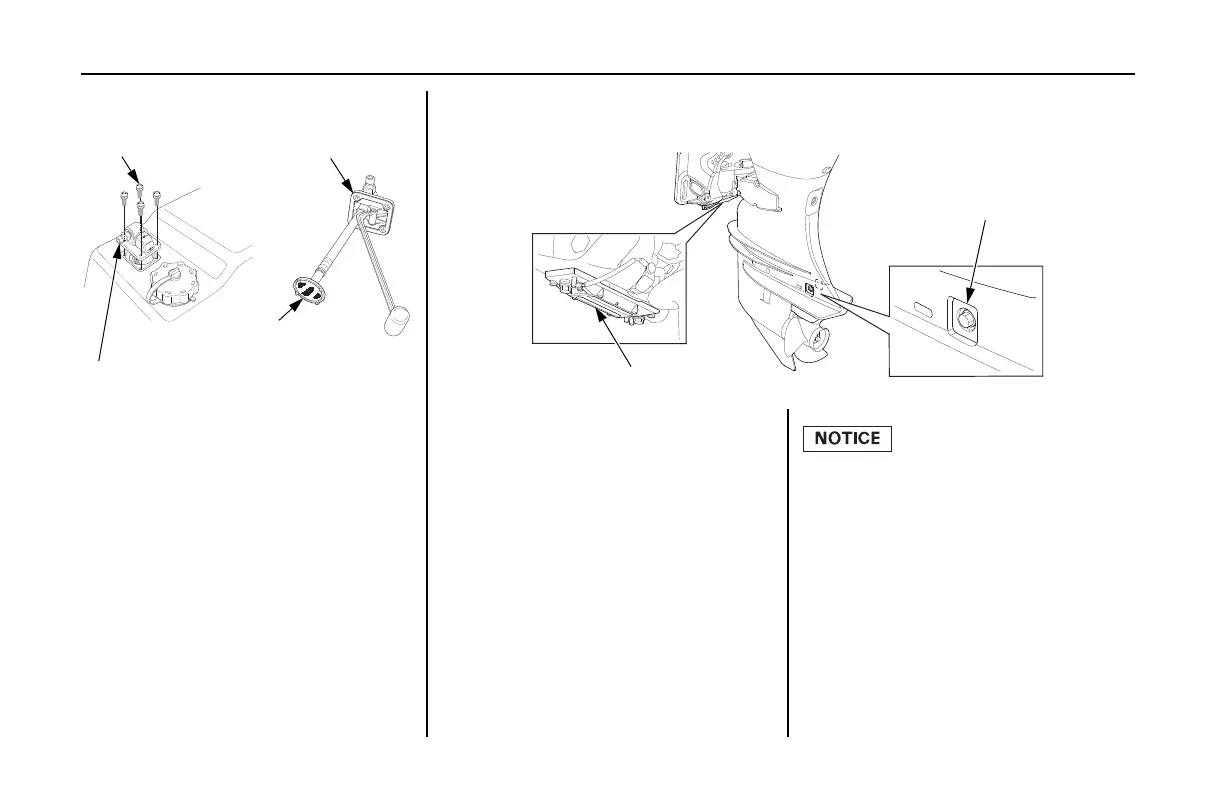 NOTICE