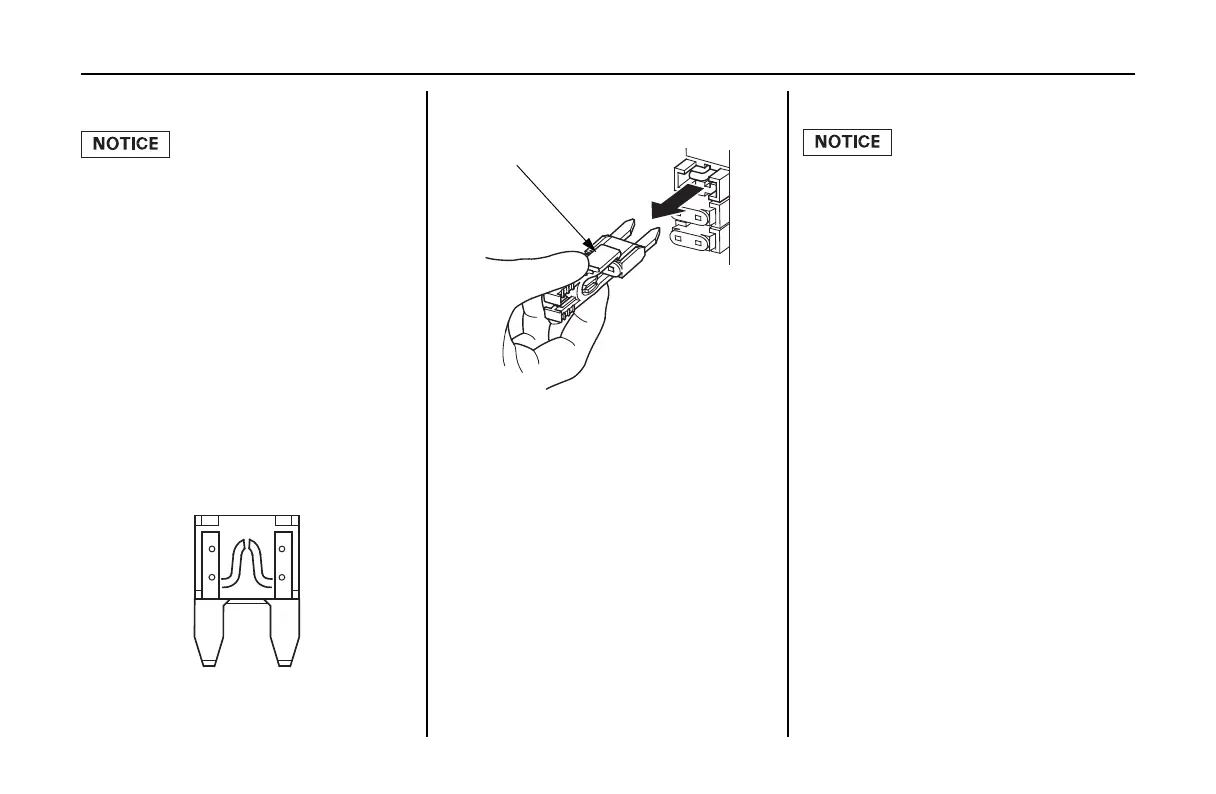 NOTICE

NOTICE