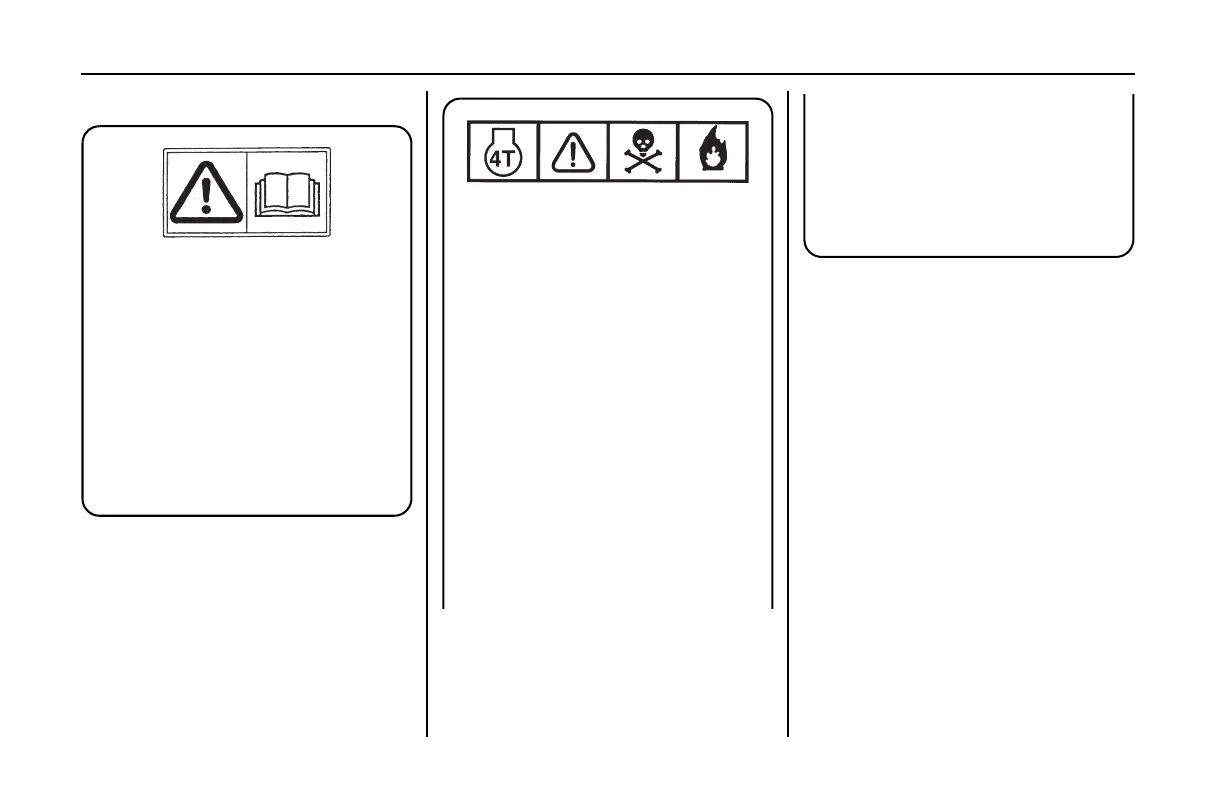 4T