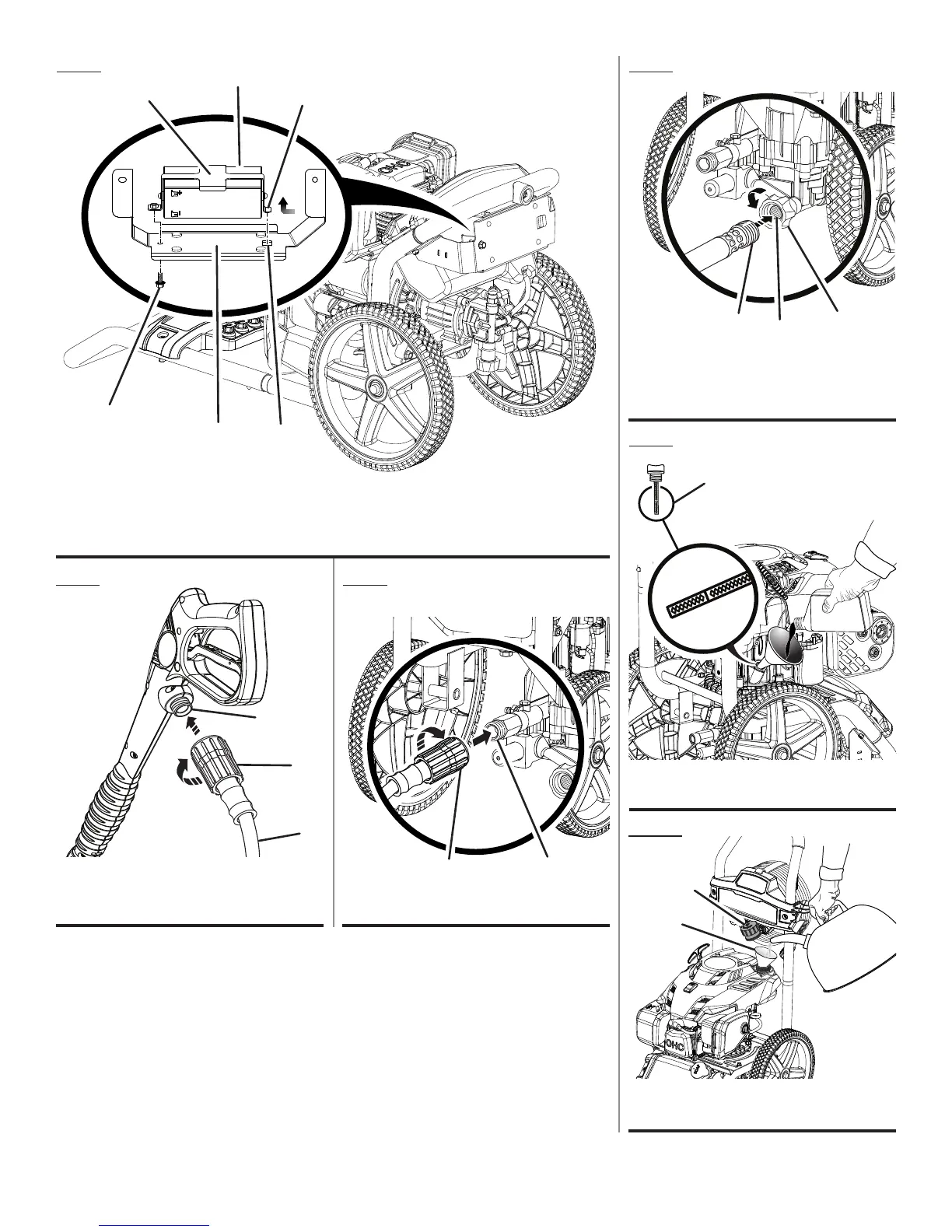 OHC

OHC