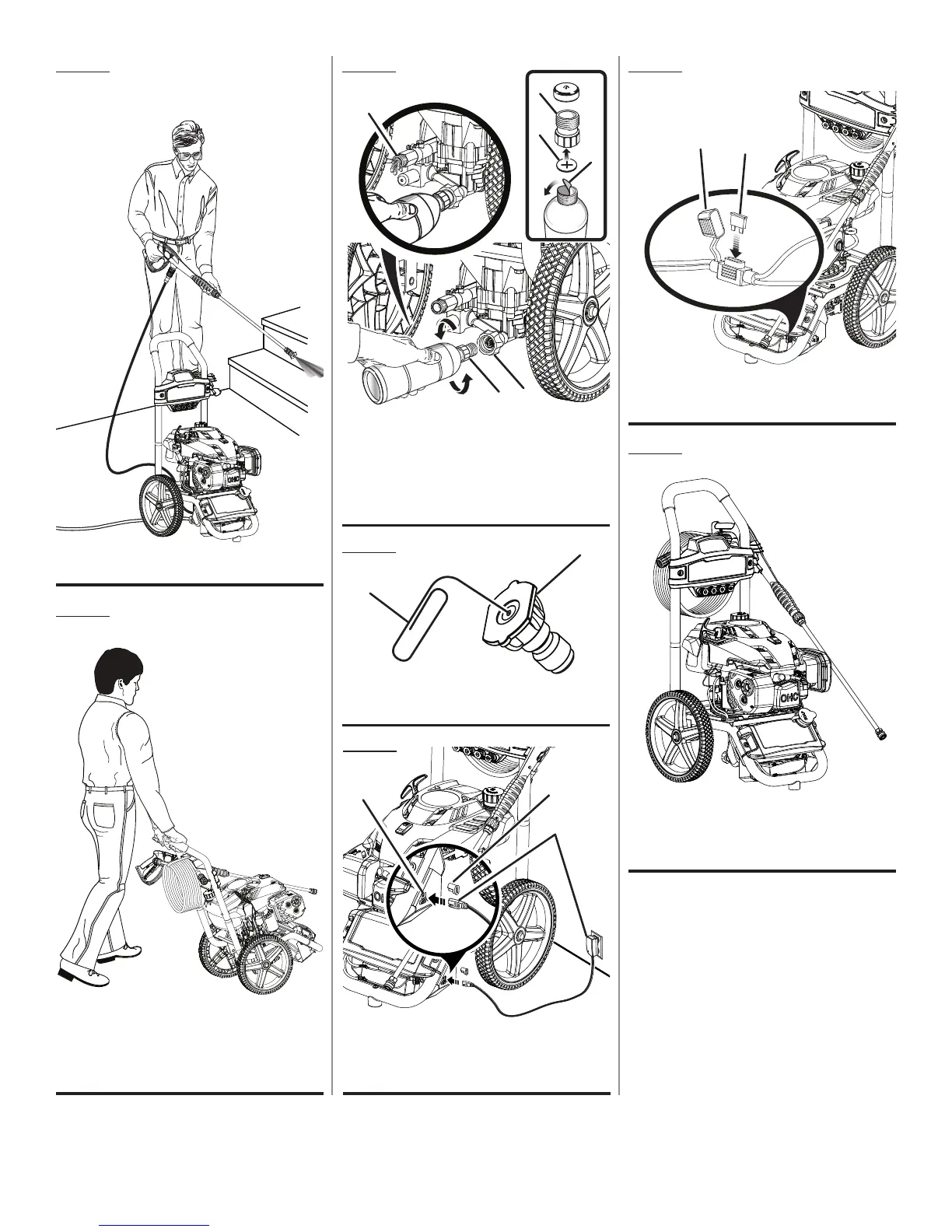 OHC

OHC