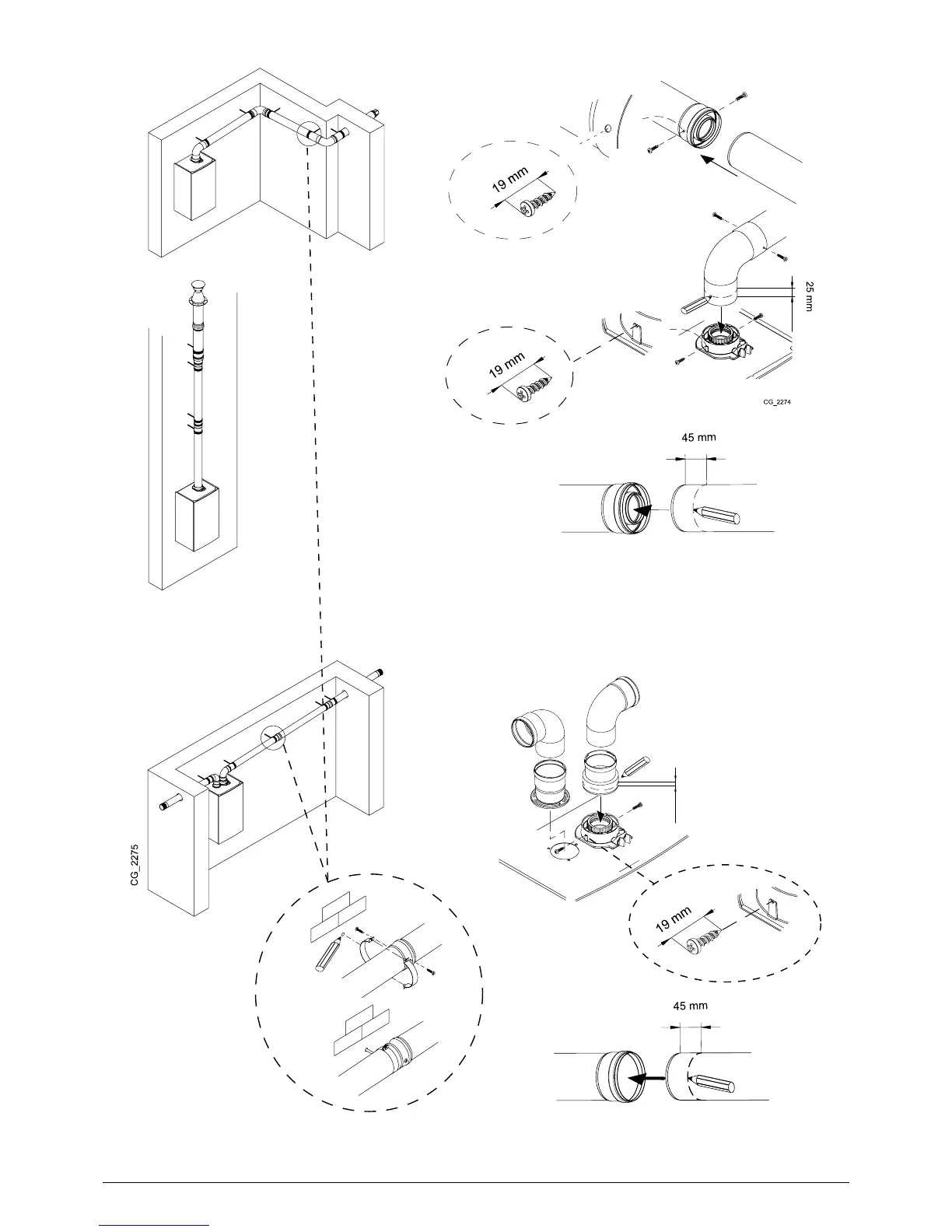 19 mm

25 mm

19 mm

CG_2274

45 mm

CG_2275

19 mm

45 mm