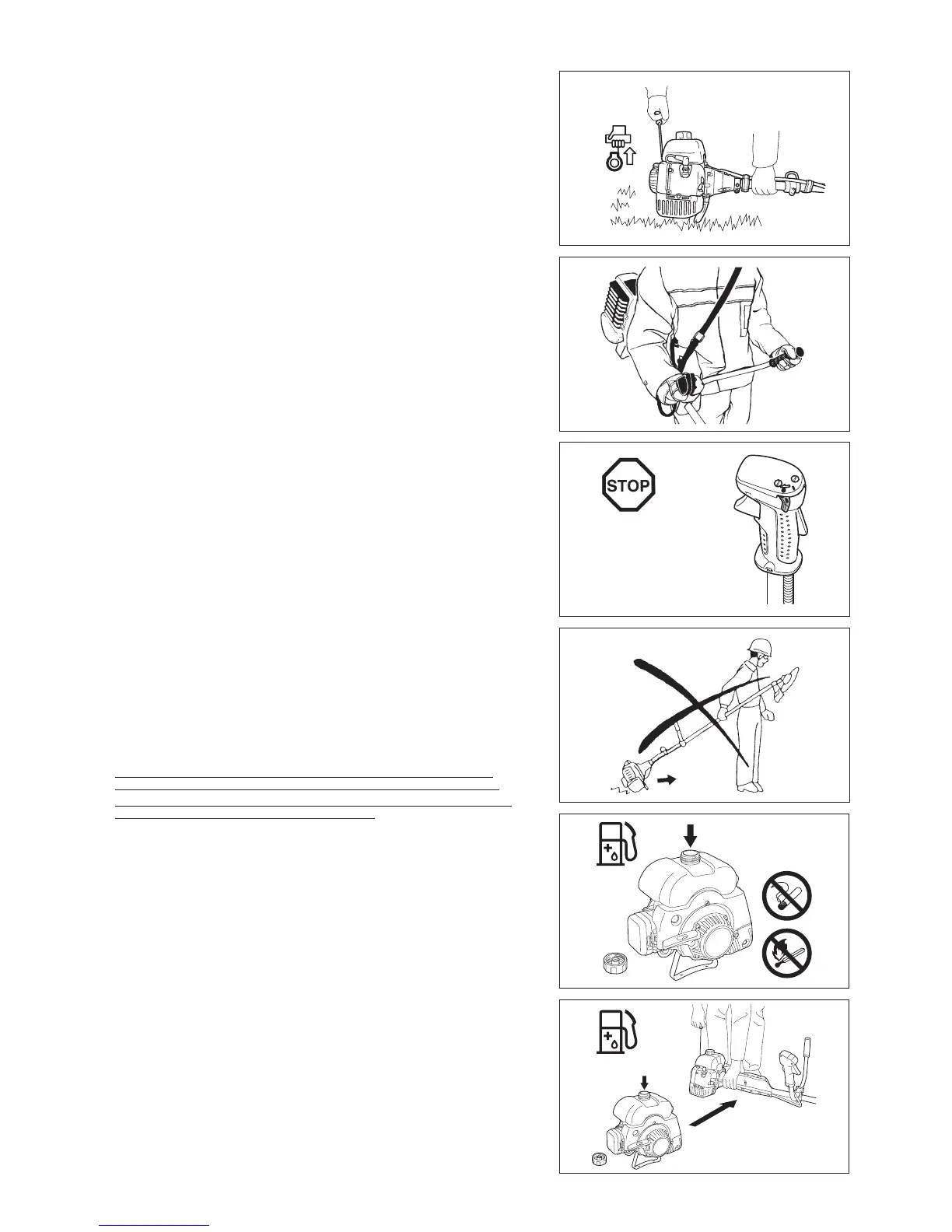 STOP