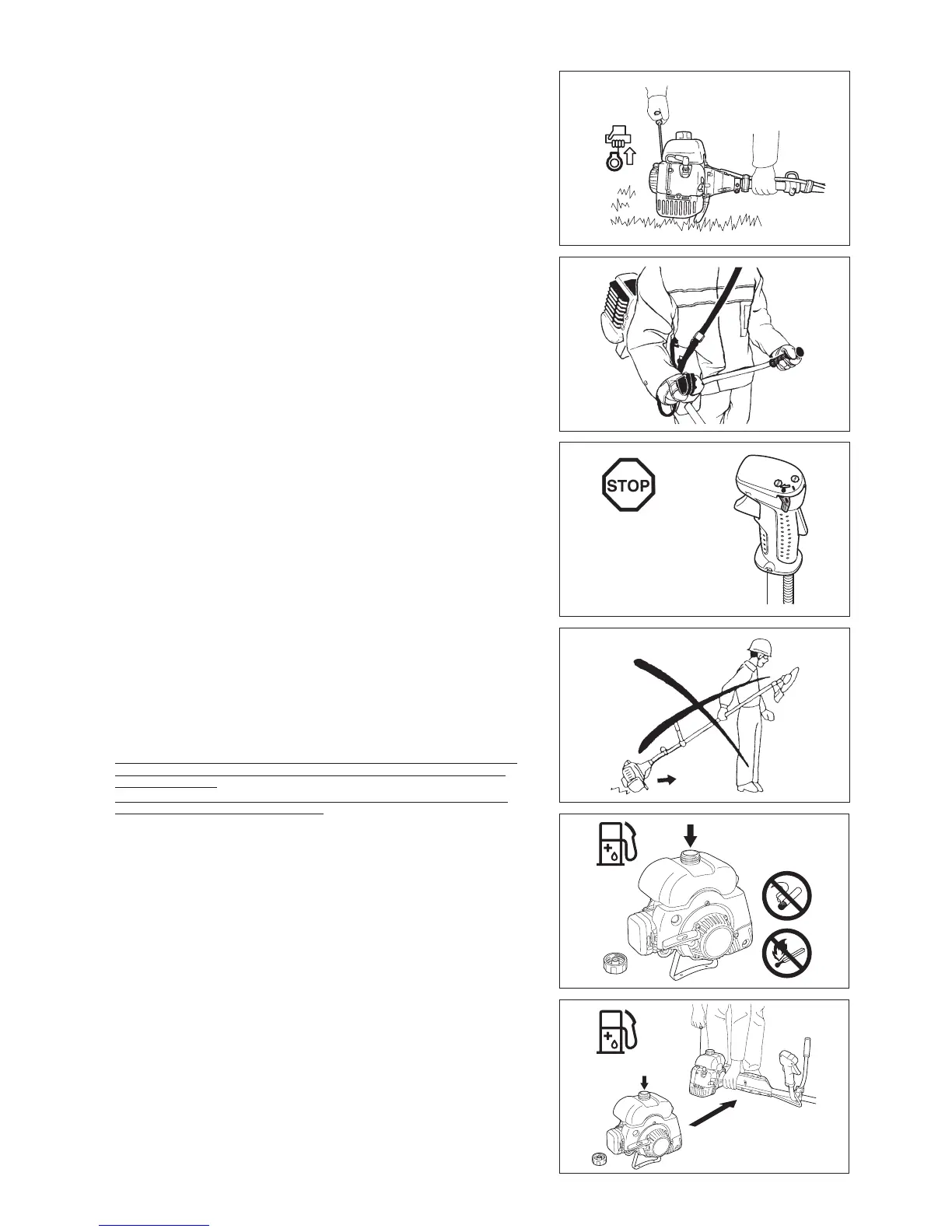 STOP