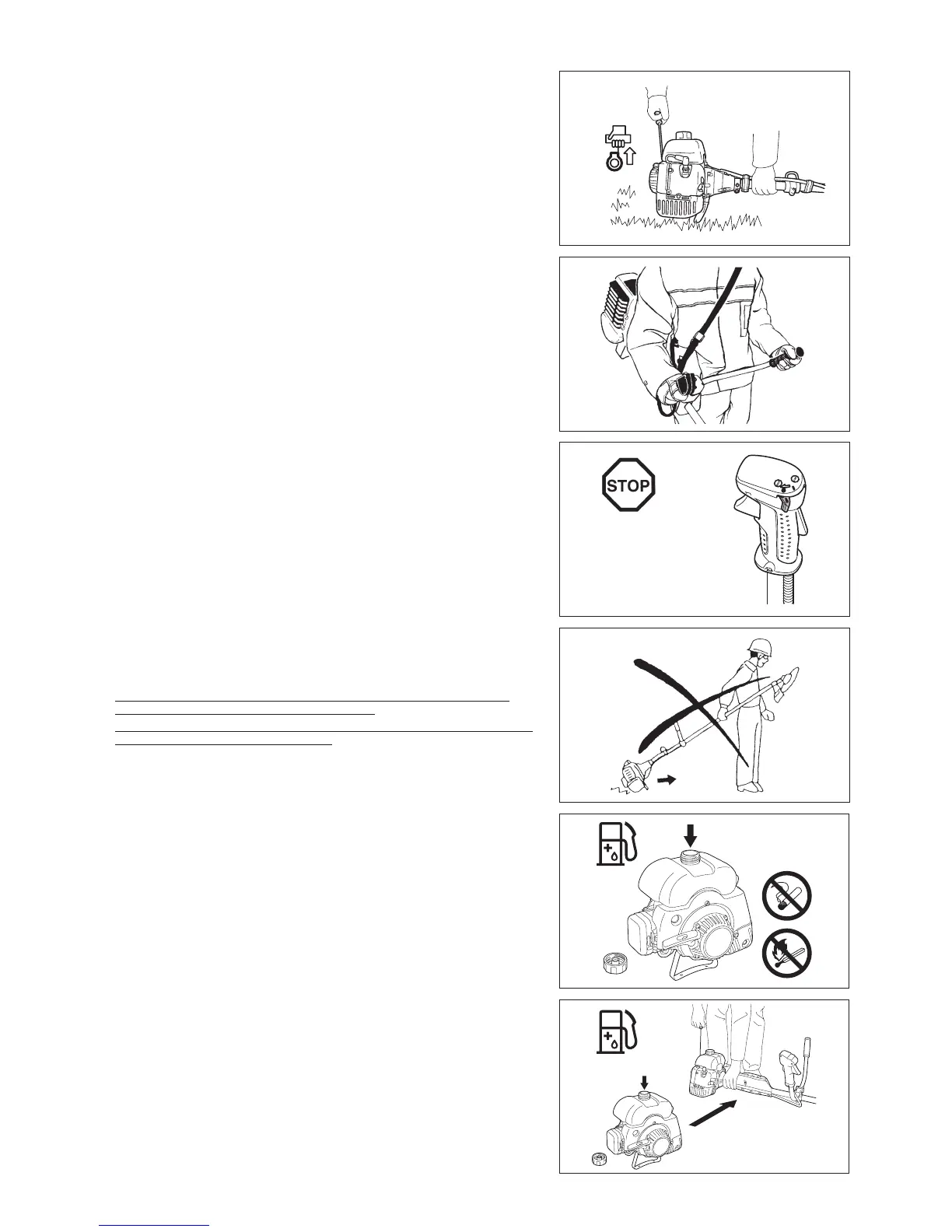 STOP