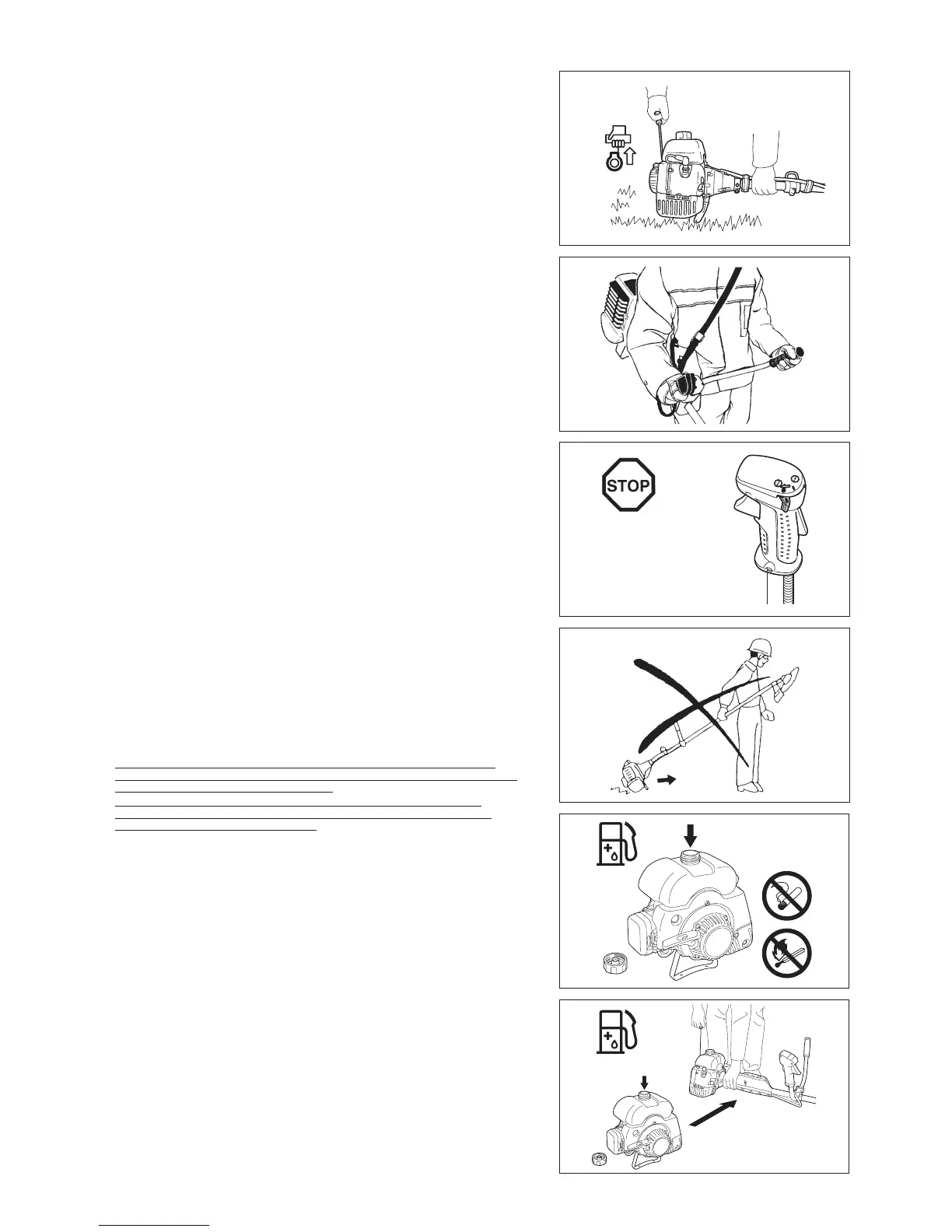 STOP