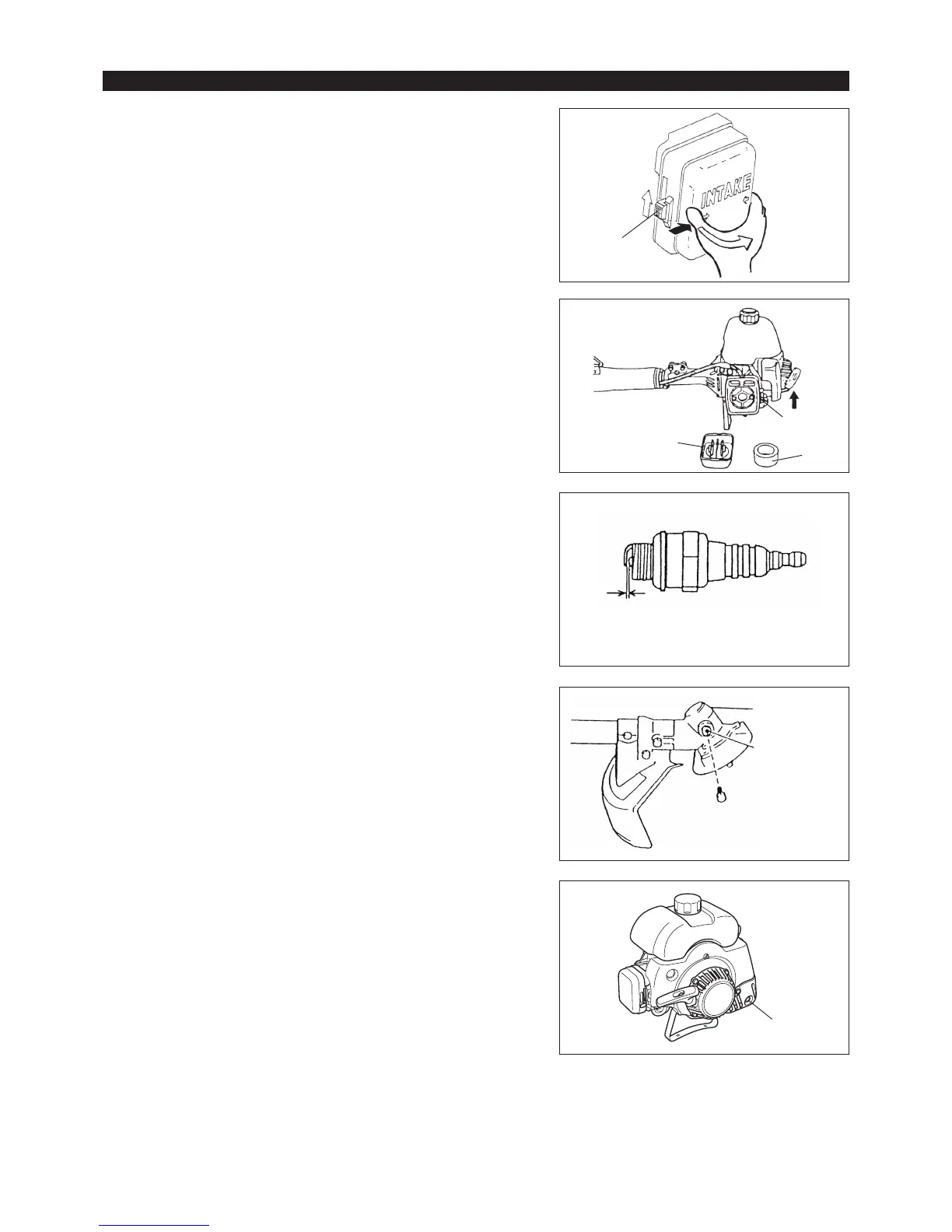 INTAKE