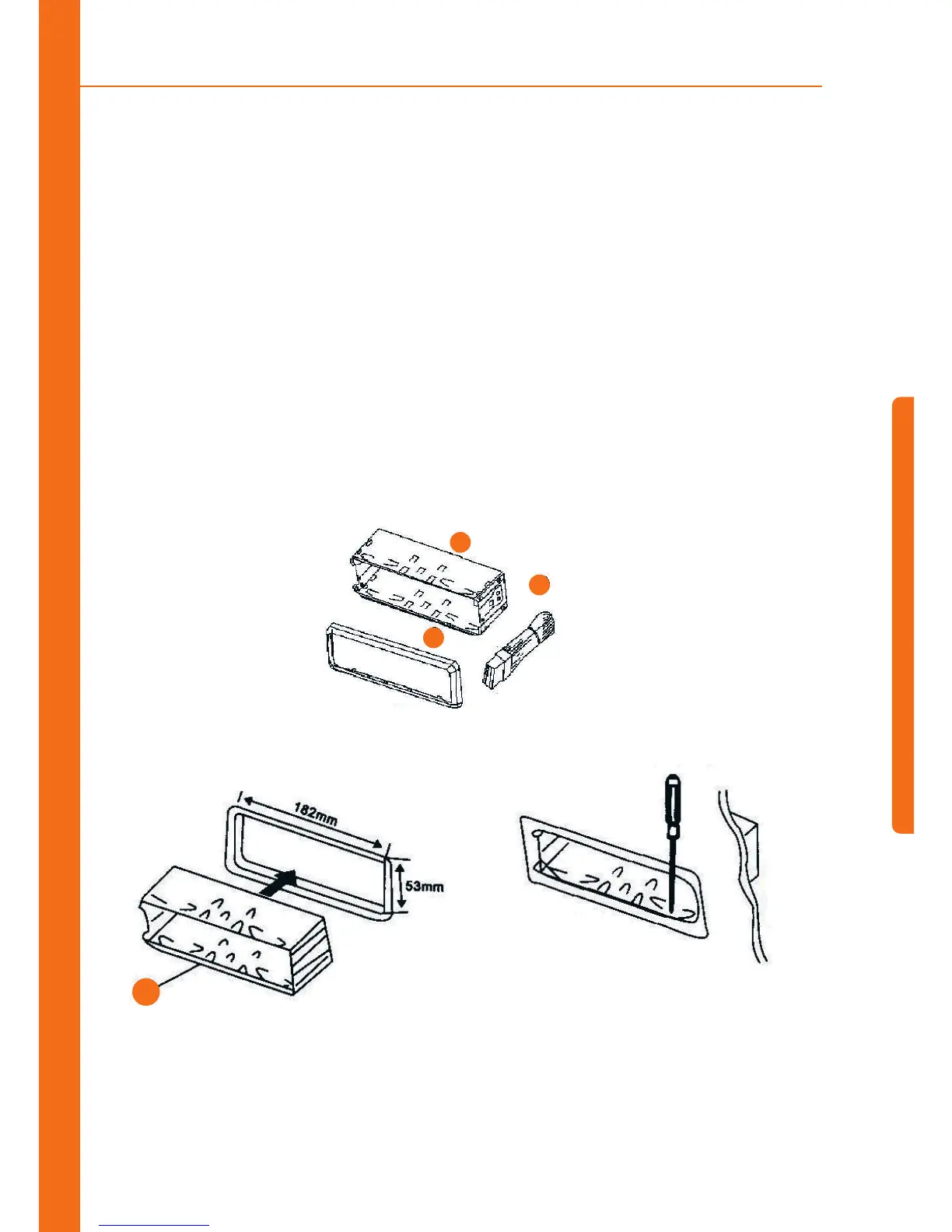 182mm

53mm