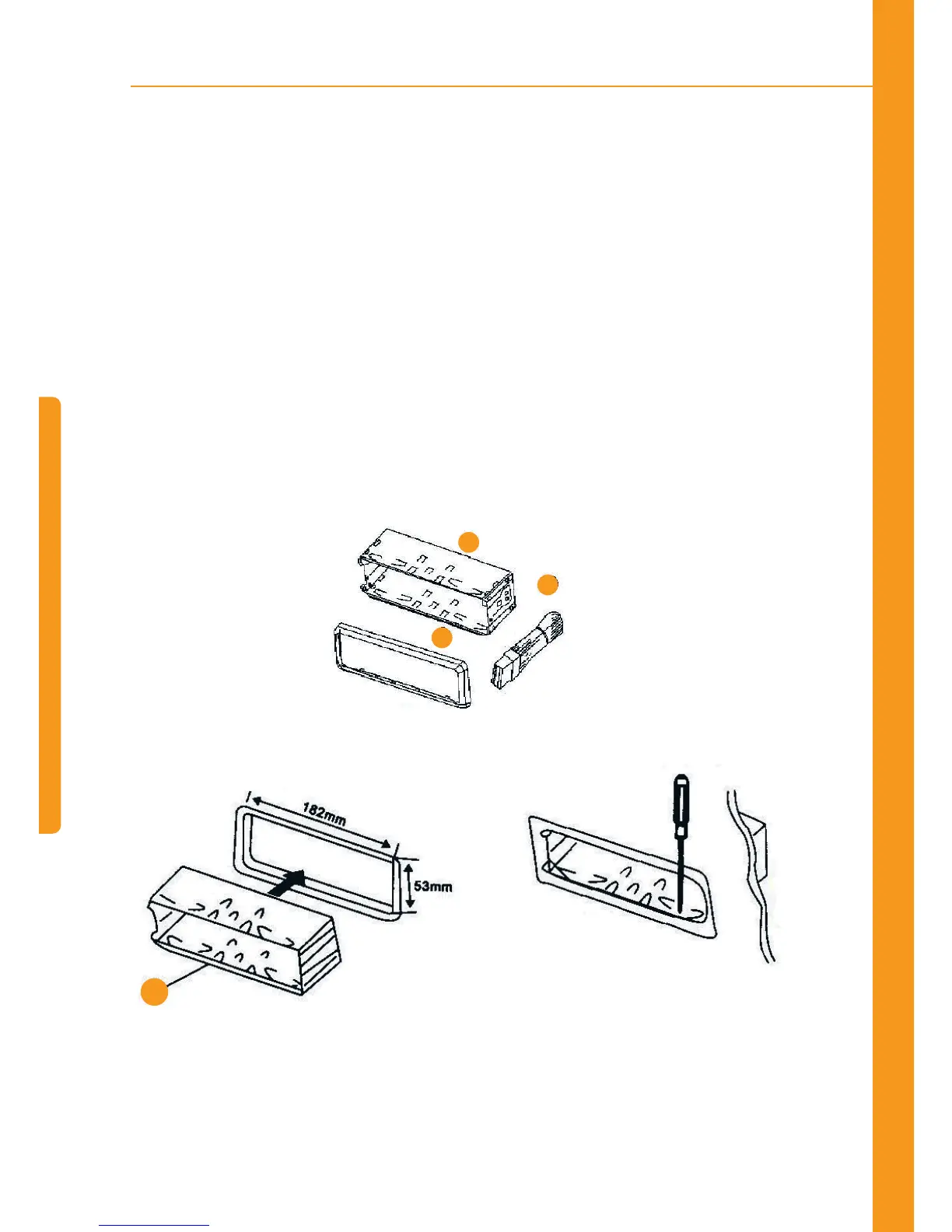 182mm

53mm