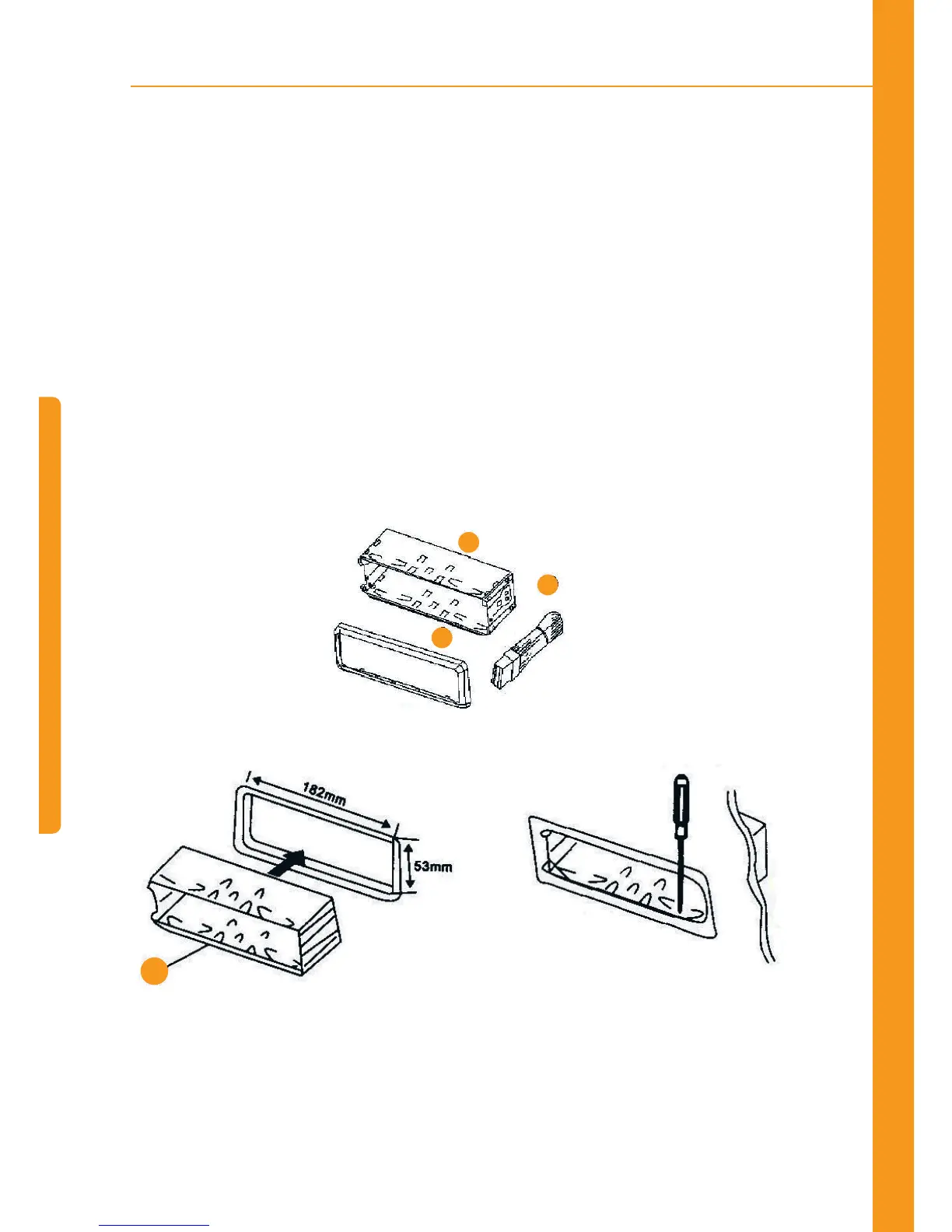 182mm

53mm