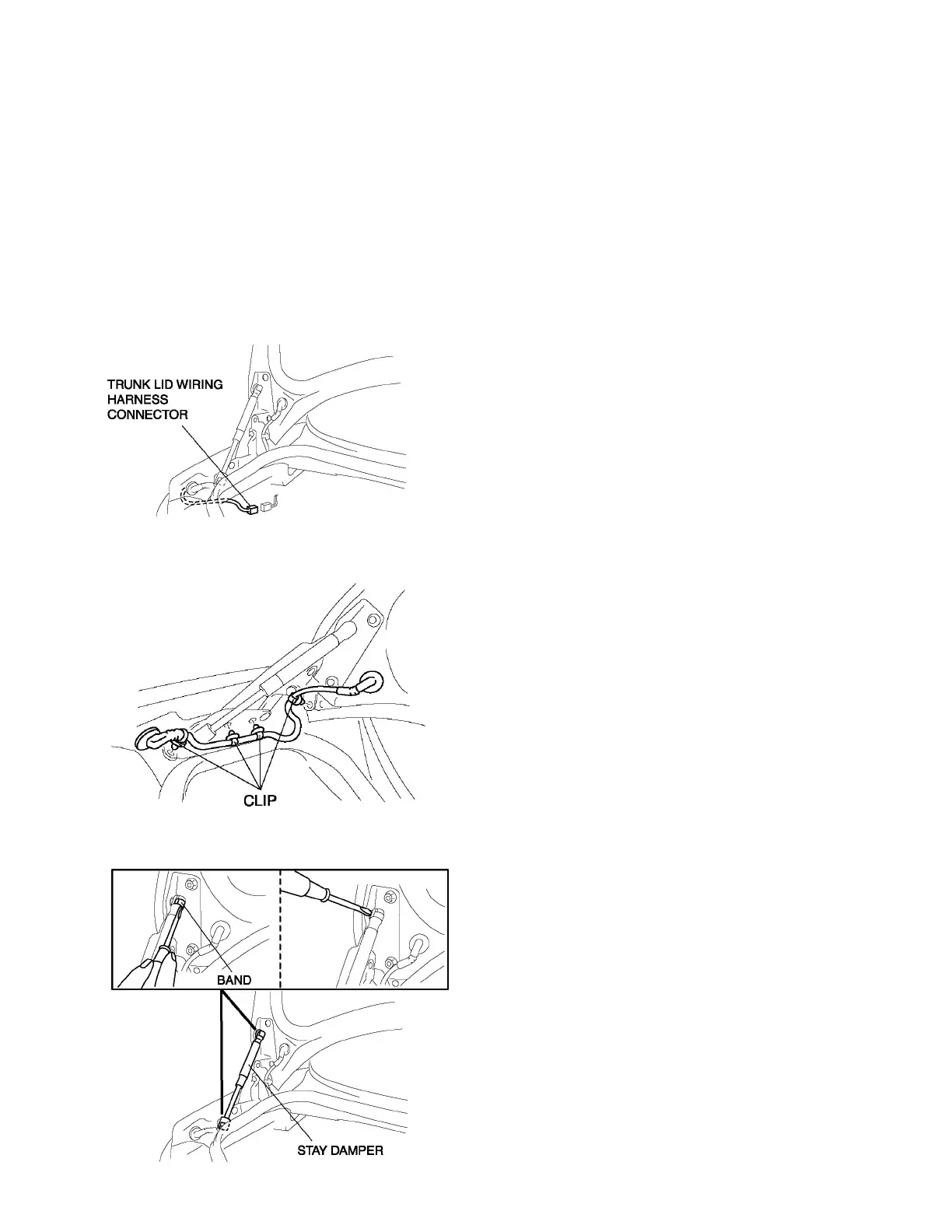 TRUNK LID WIRING HARNESS CONNECTOR

CLIP

BAND

STAY DAMPER