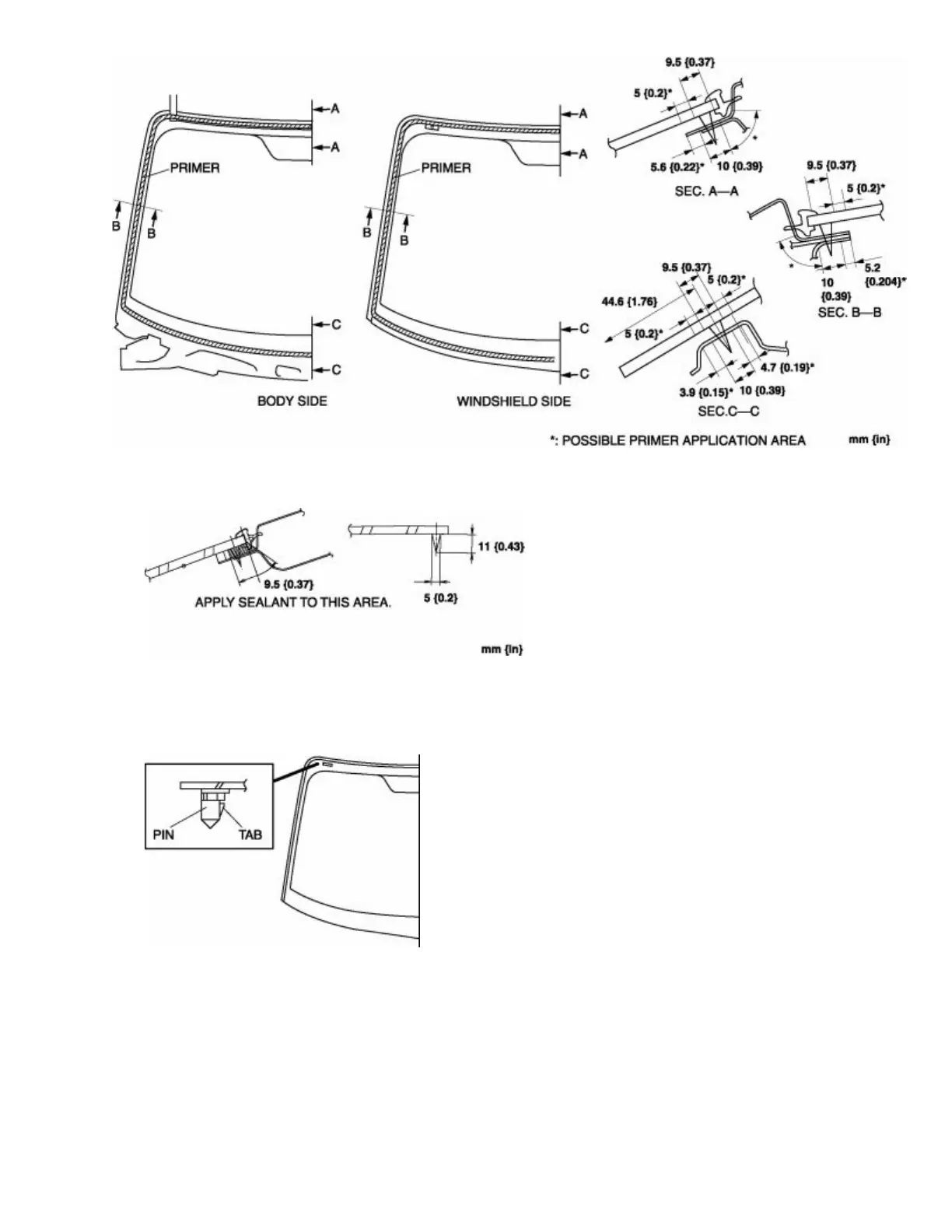 A
A
PRIMER
B
B
C
C
BODY SIDE

A
A
PRIMER
B
B
C
C
WINDSHIELD SIDE

9.5 {0.37}
5 {0.2}*
*
5.6 {0.22}*
10 {0.39}
SEC. A—A

9.5 {0.37}
5 {0.2}*
*
10
{0.39}
5.2
{0.204}*
SEC. B—B

9.5 {0.37}
5 {0.2}*
44.6 {1.76}
5 {0.2}*
4.7 {0.19}*
3.9 {0.15}*
10 {0.39}
SEC.C—C

*: POSSIBLE PRIMER APPLICATION AREA
mm {in}

9.5 {0.37}
APPLY SEALANT TO THIS AREA.
11 {0.43}
5 {0.2}
mm {in}

PIN
TAB