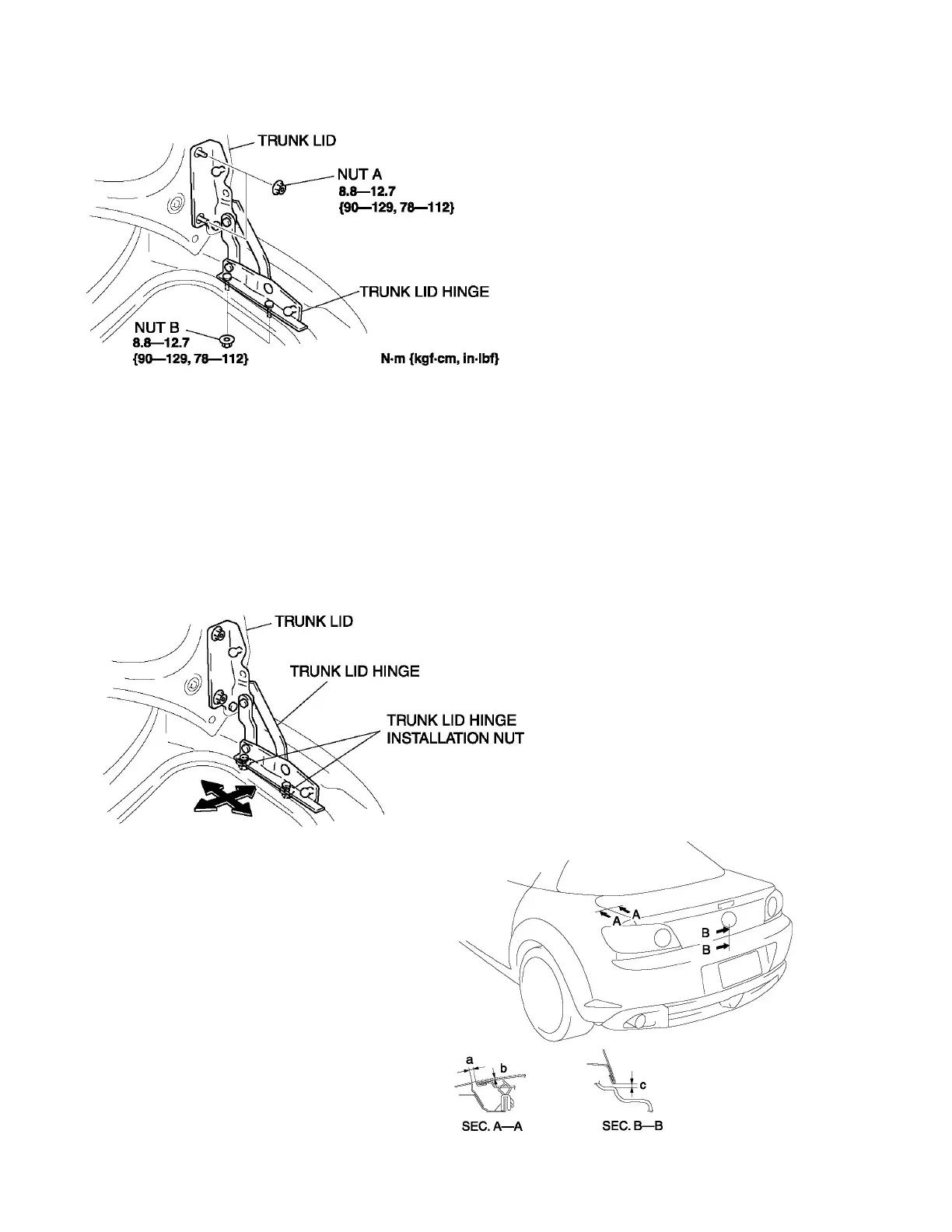 TRUNK LID

NUT A
8.8—12.7
{90—129, 78—112}

TRUNK LID HINGE

NUT B
8.8—12.7
{90—129, 78—112}

N·m {kgf·cm, in·lbf}

TRUNK LID

TRUNK LID HINGE

TRUNK LID HINGE
INSTALLATION NUT

A
A
B
B

a
b
c

SEC. A—A
SEC. B—B