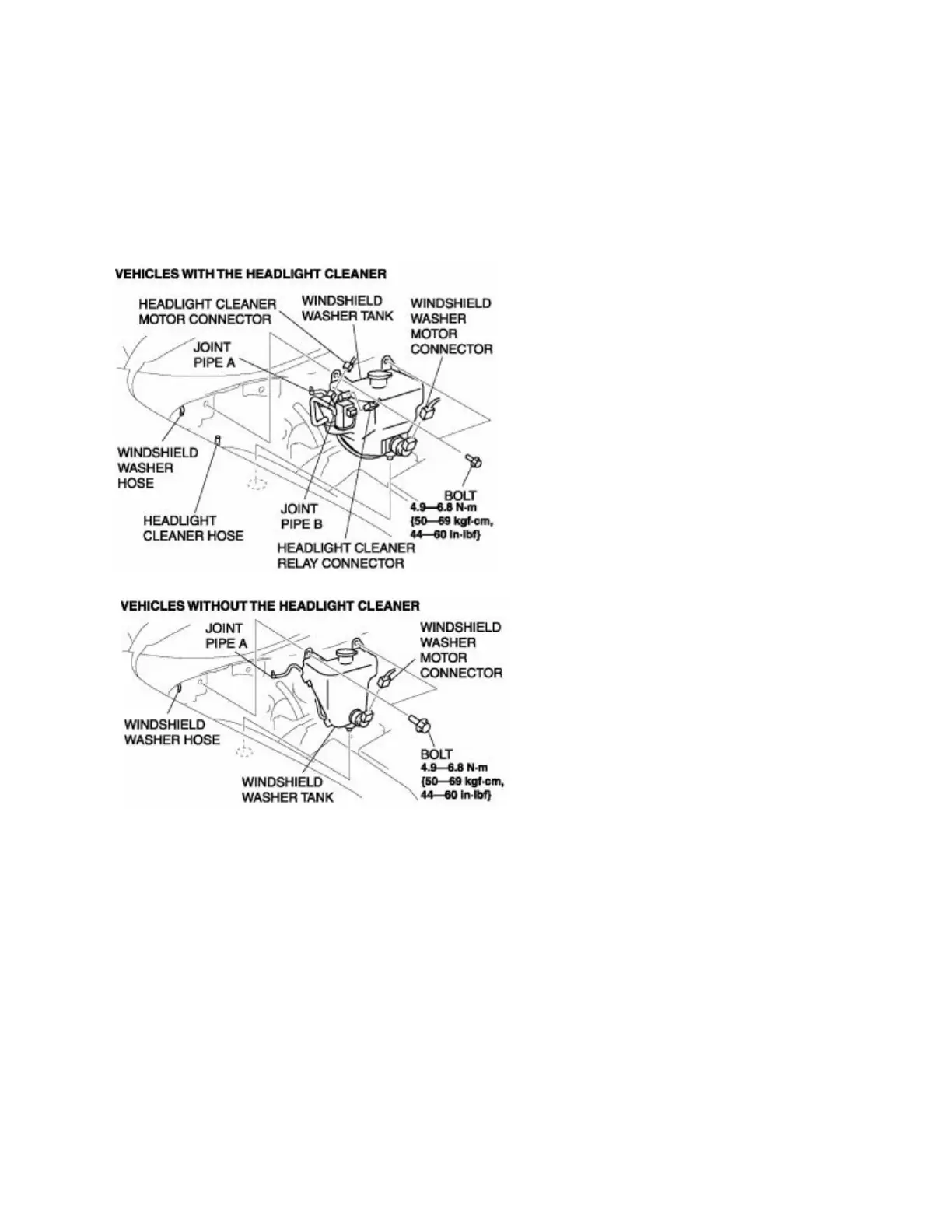 VEHICLES WITH THE HEADLIGHT CLEANER

HEADLIGHT CLEANER MOTOR CONNECTOR

WINDSHIELD WASHER TANK

WINDSHIELD WASHER MOTOR CONNECTOR

JOINT PIPE A

WINDSHIELD WASHER HOSE

HEADLIGHT CLEANER HOSE

JOINT PIPE B

HEADLIGHT CLEANER RELAY CONNECTOR

BOLT
4.9—6.8 N·m
{50—69 kgf·cm,
44—60 in·lbf}

VEHICLES WITHOUT THE HEADLIGHT CLEANER

JOINT PIPE A

WINDSHIELD WASHER MOTOR CONNECTOR

WINDSHIELD WASHER HOSE

WINDSHIELD WASHER TANK

BOLT
4.9—6.8 N·m
{50—69 kgf·cm,
44—60 in·lbf}