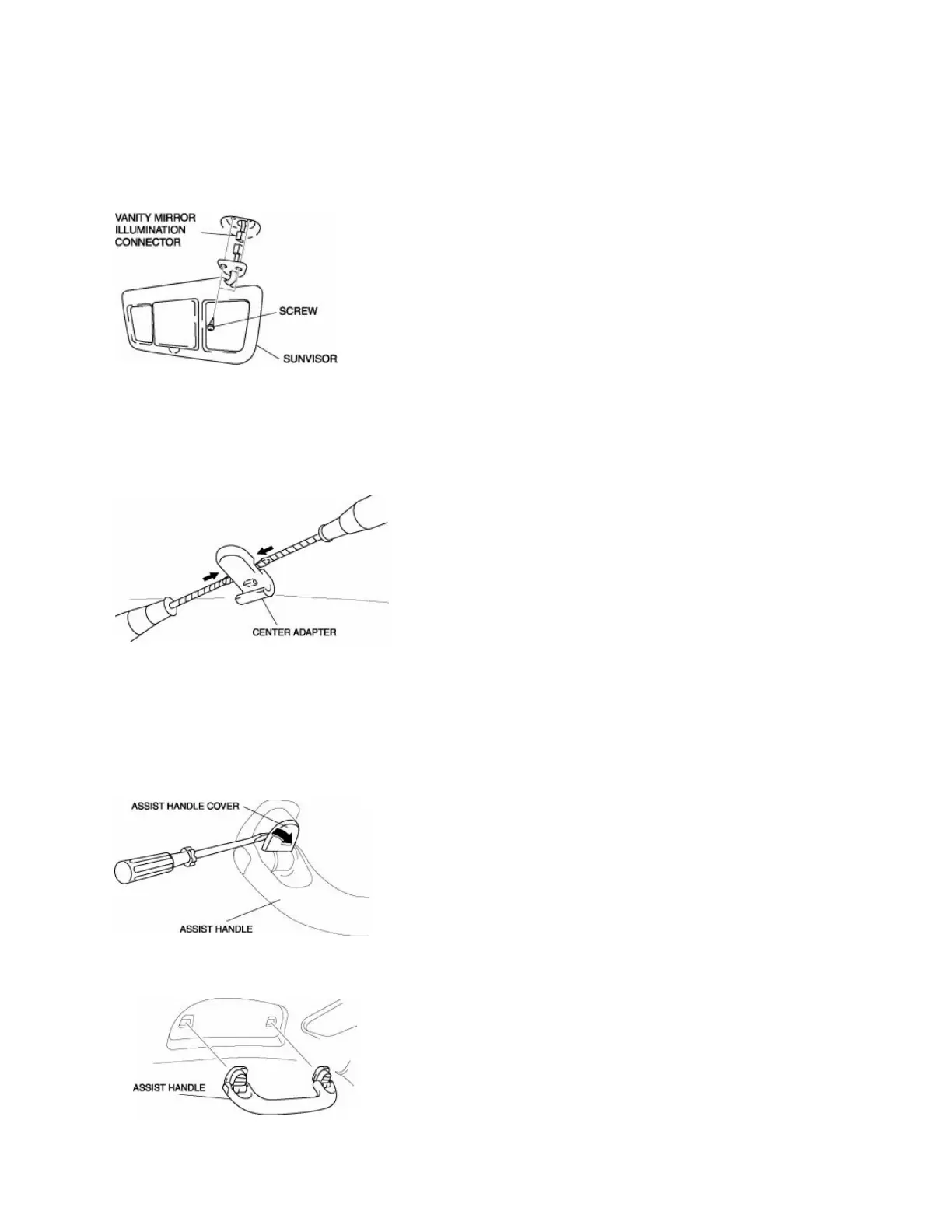 VANITY MIRROR ILLUMINATION CONNECTOR

SCREW

SUNVISOR

CENTER ADAPTER

ASSIST HANDLE COVER

ASSIST HANDLE

ASSIST HANDLE