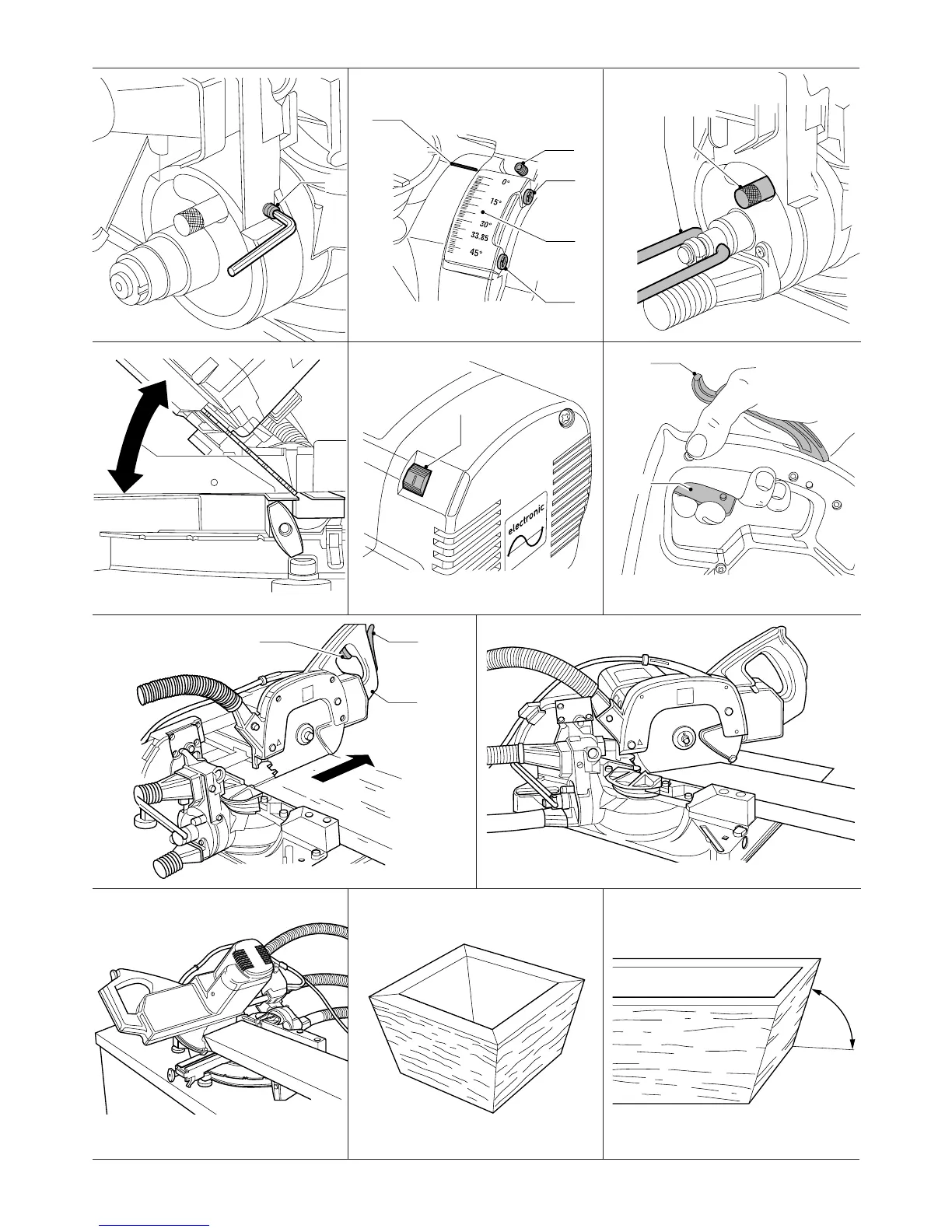 0°
15°
30°
33.85
45°

electronic