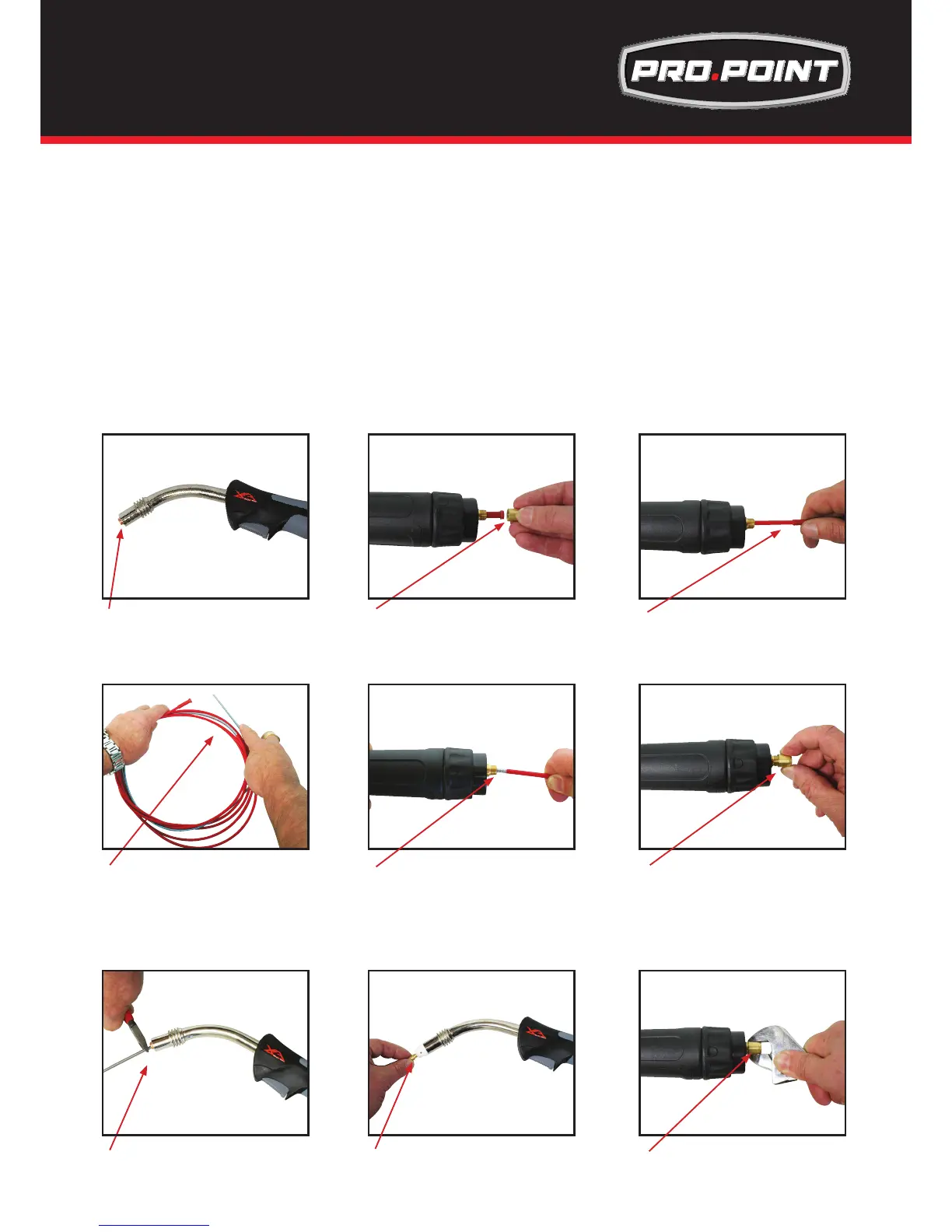 PRO.POINT