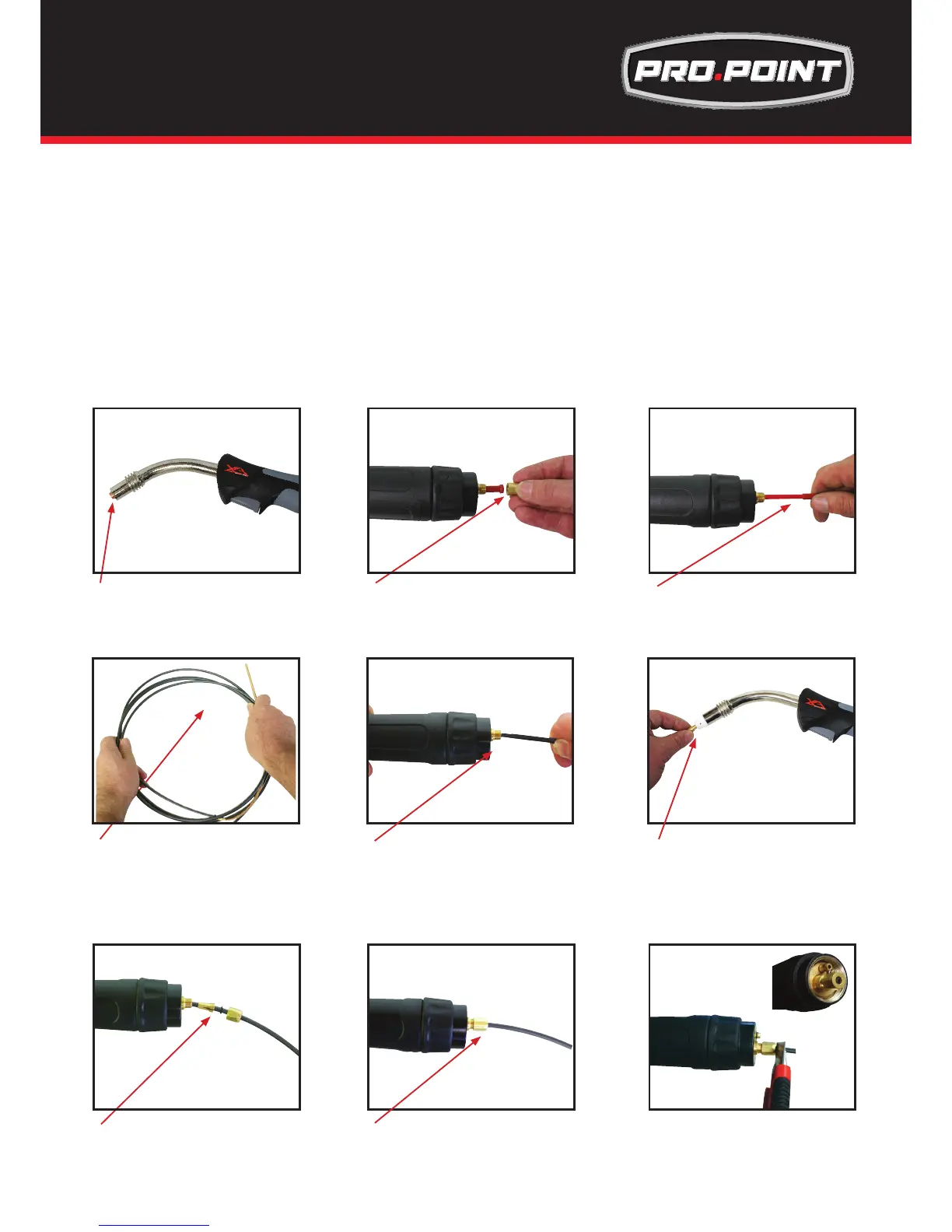 PRO.POINT