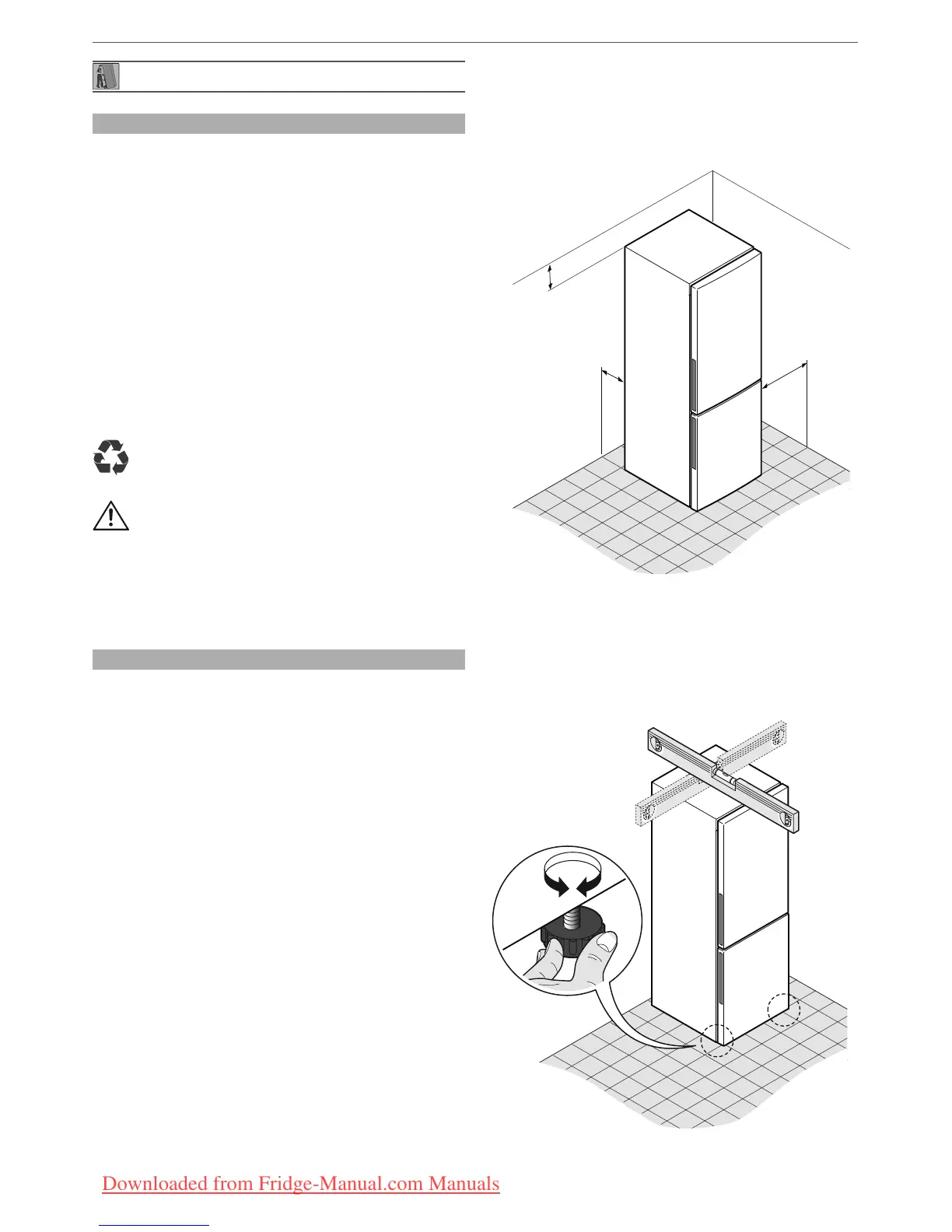 Downloaded from Fridge-Manual.com Manuals