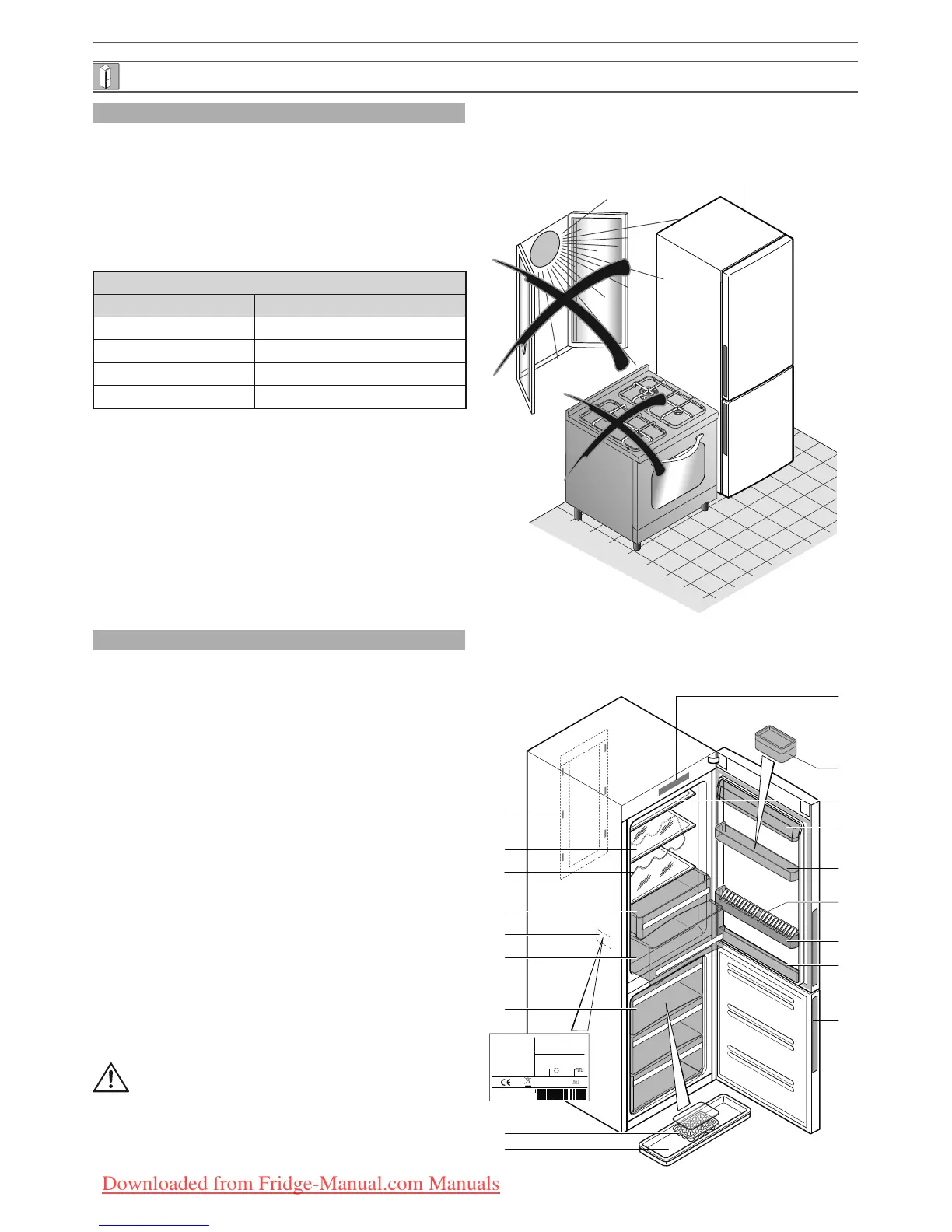 Downloaded from Fridge-Manual.com Manuals