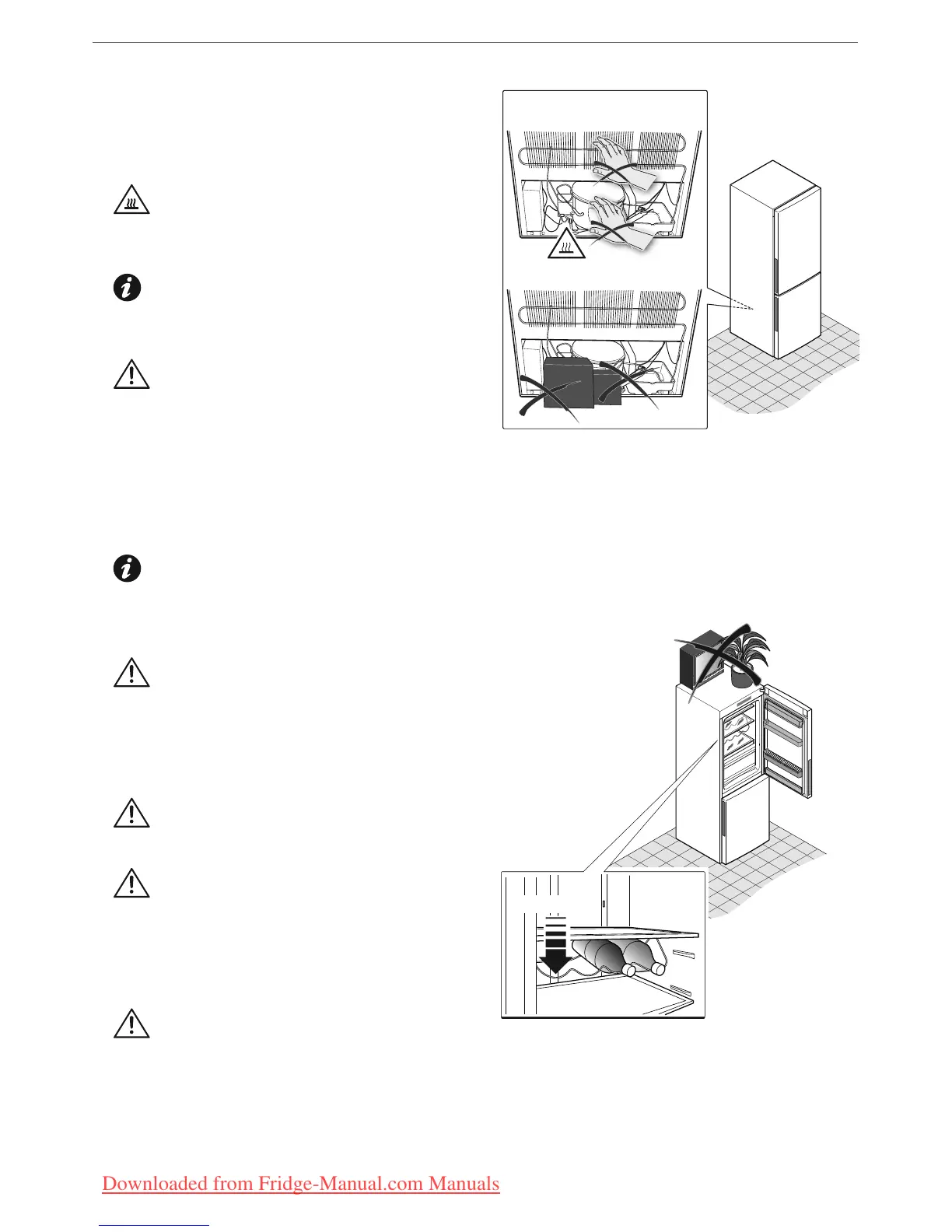 Downloaded from Fridge-Manual.com Manuals