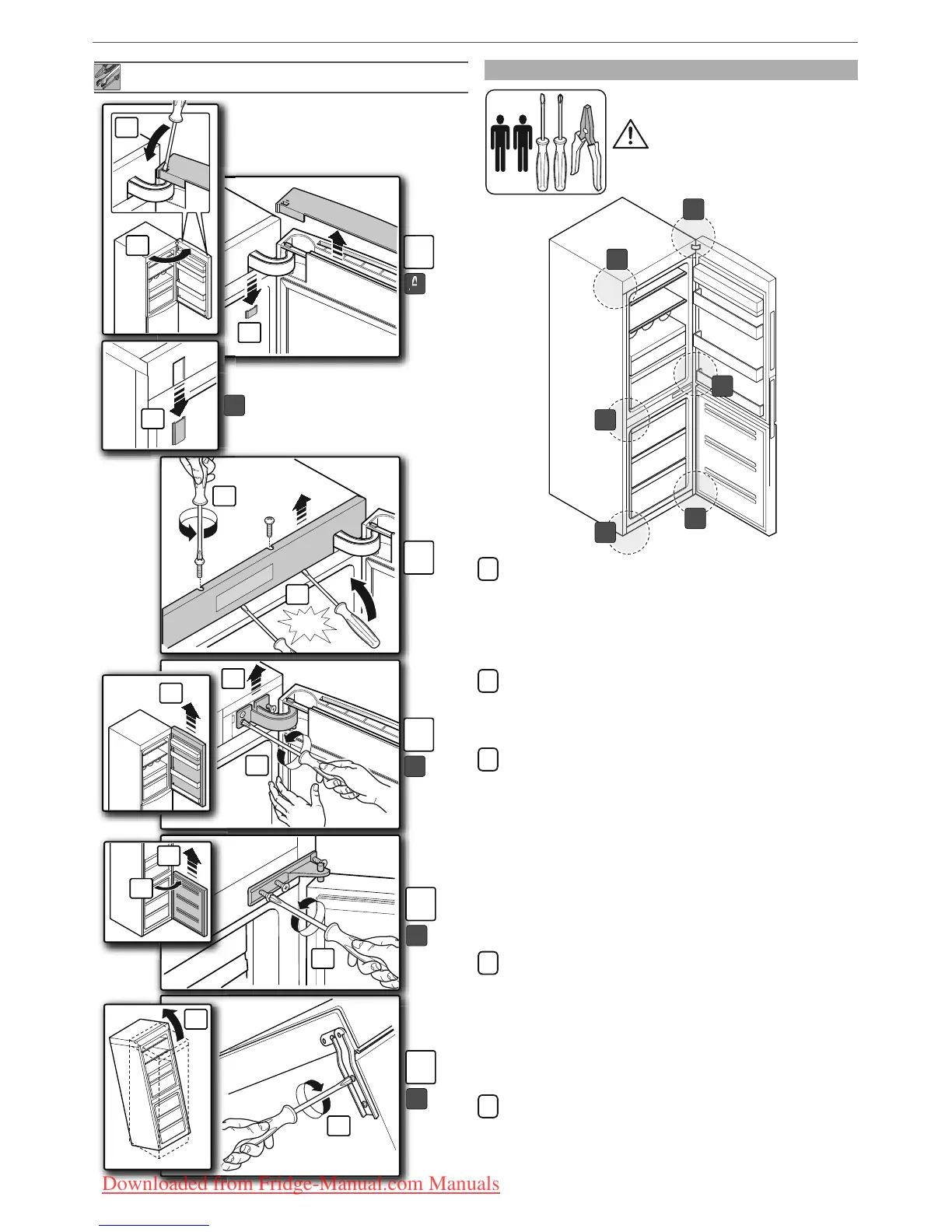 Downloaded from Fridge-Manual.com Manuals