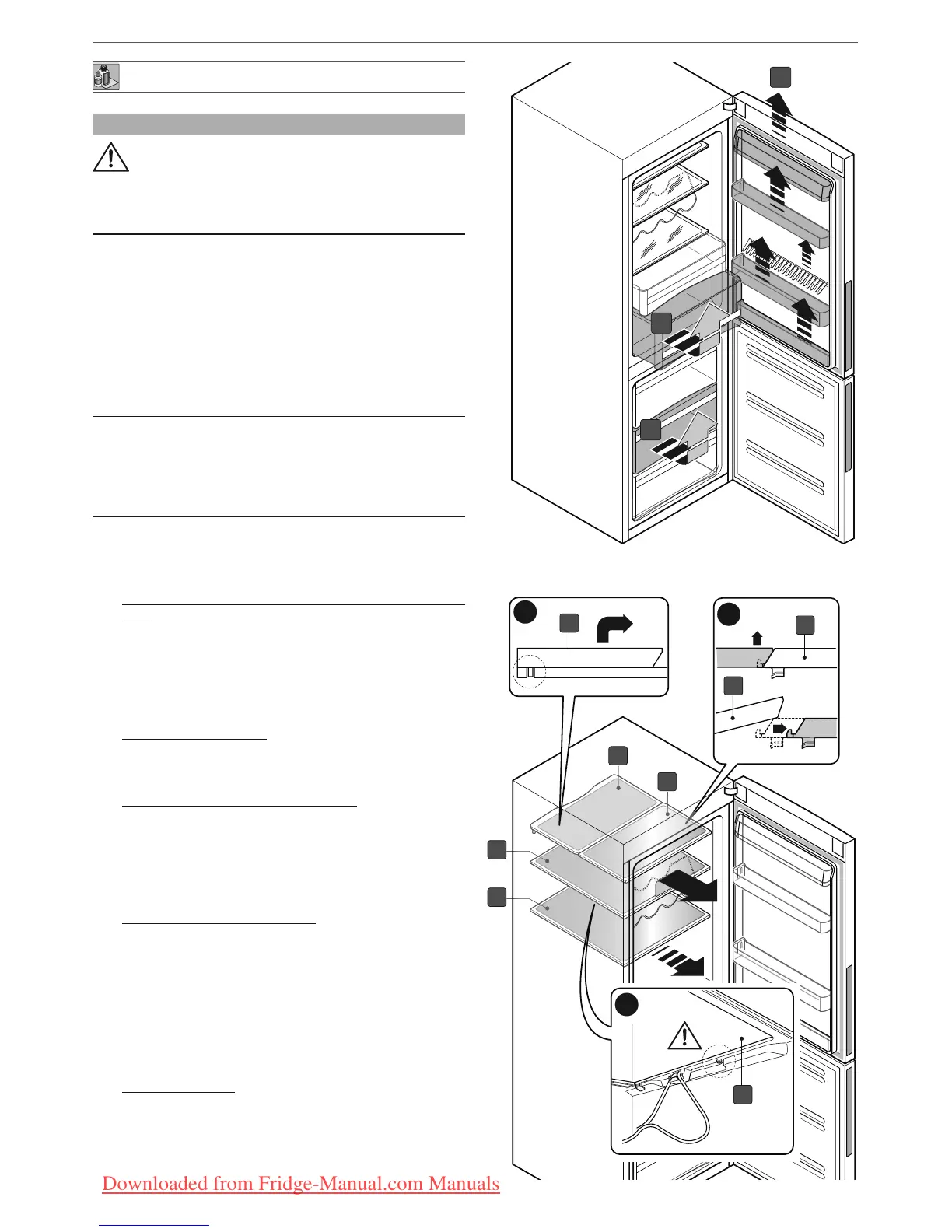 Downloaded from Fridge-Manual.com Manuals