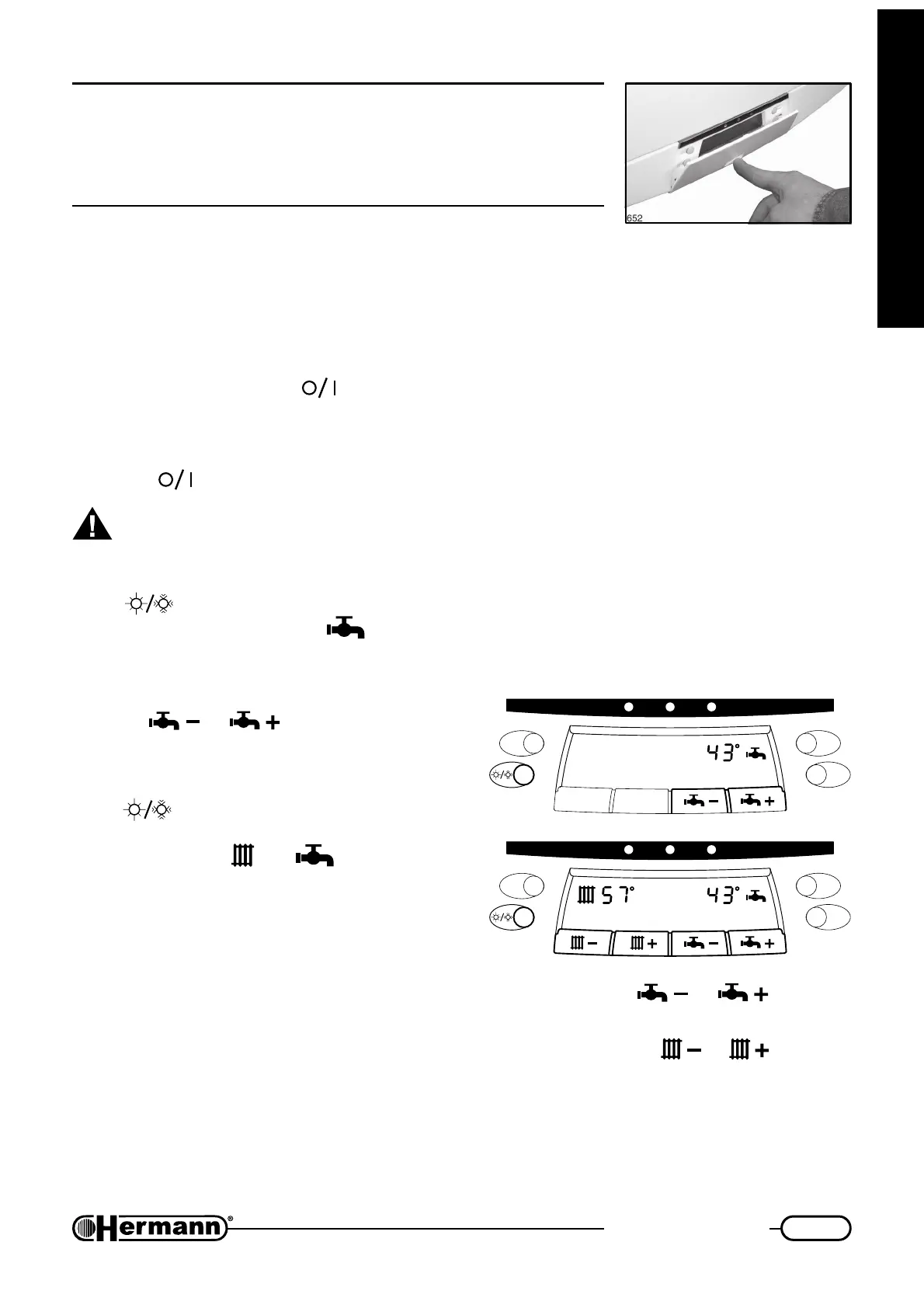 652

O/I

O/I

43°

57° 43°

Hermann®