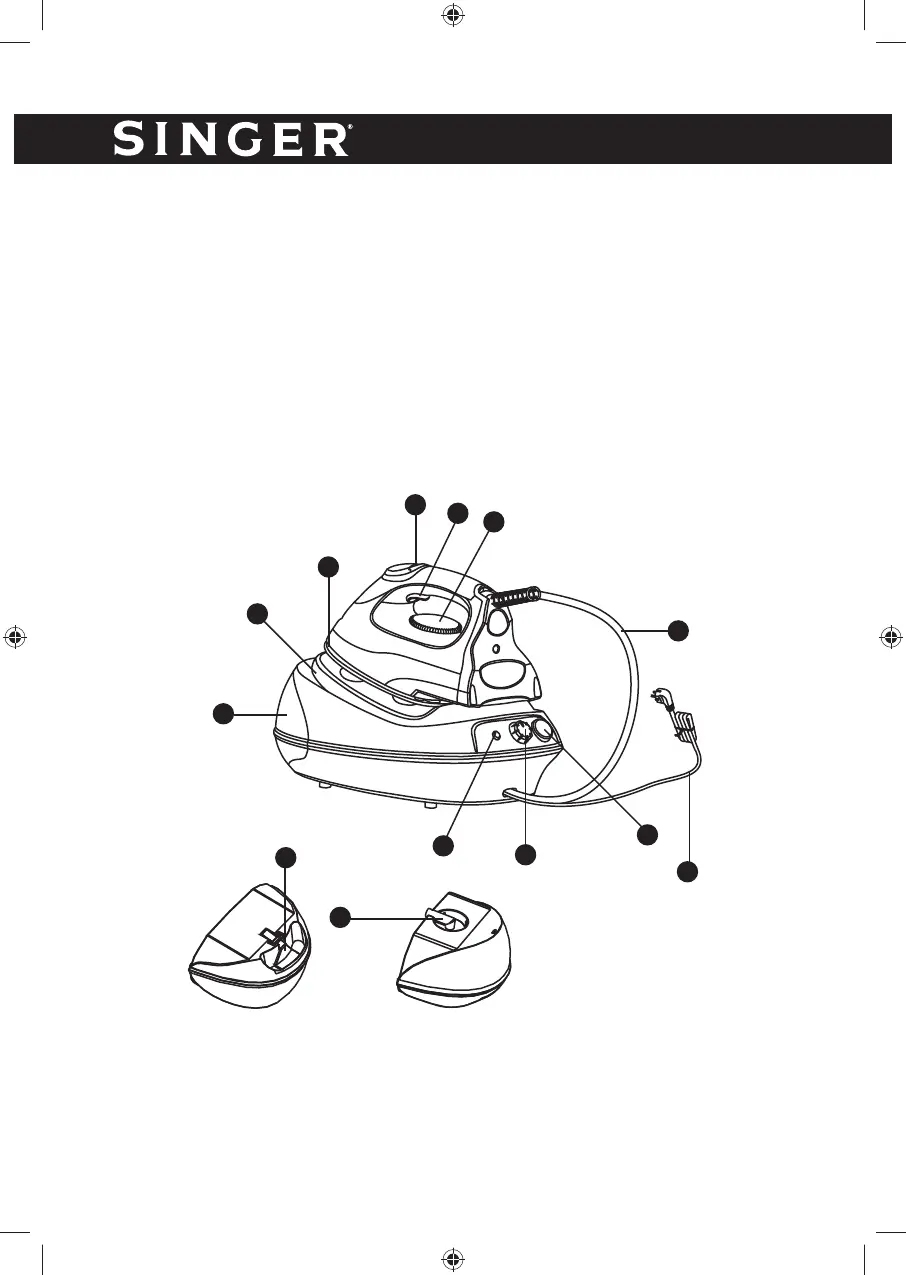 SINGER®