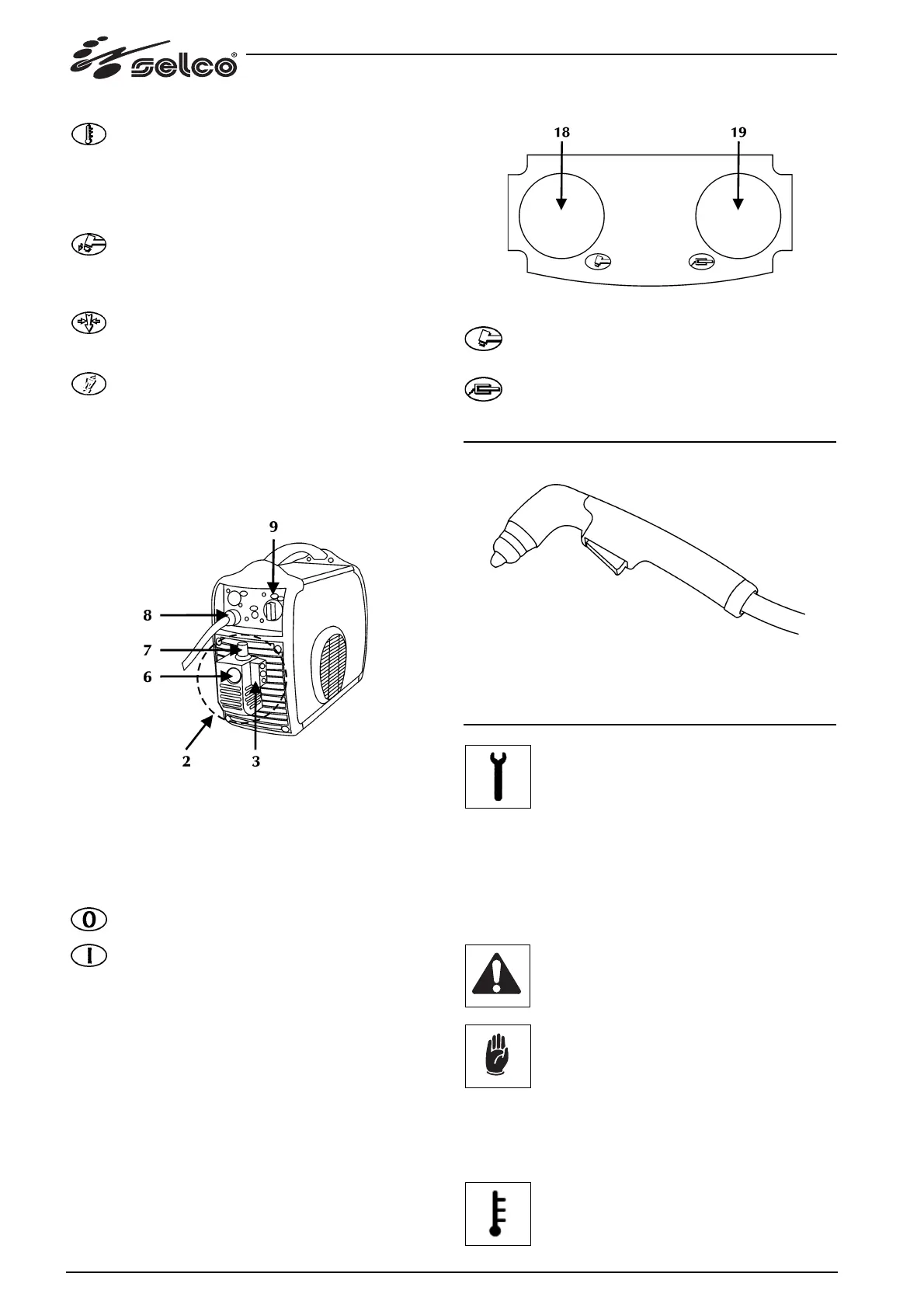 selco®

18

19

9

8

7

6

2

3

0

I