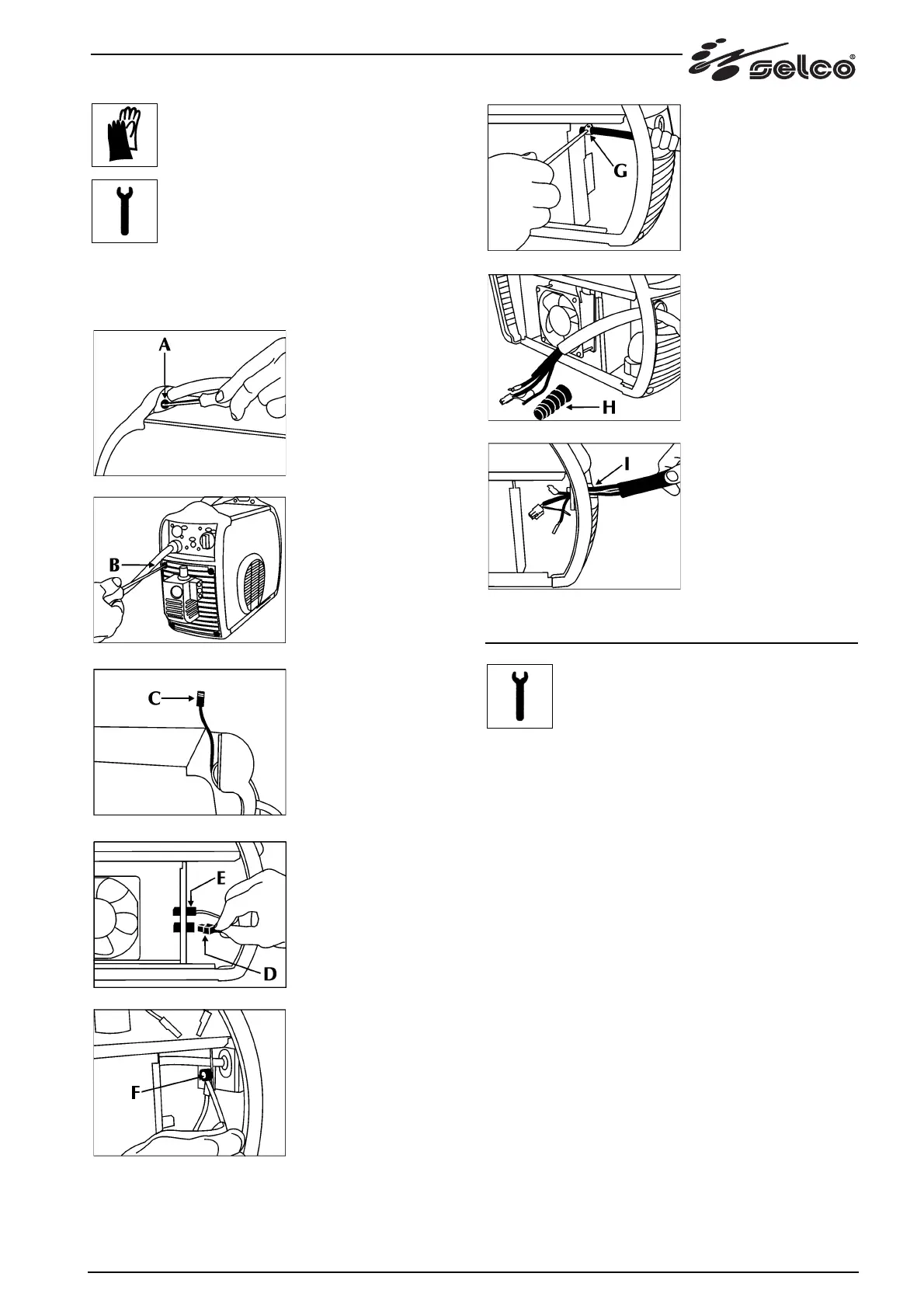 selco®

A

B

C

E

D

F

G

H

I