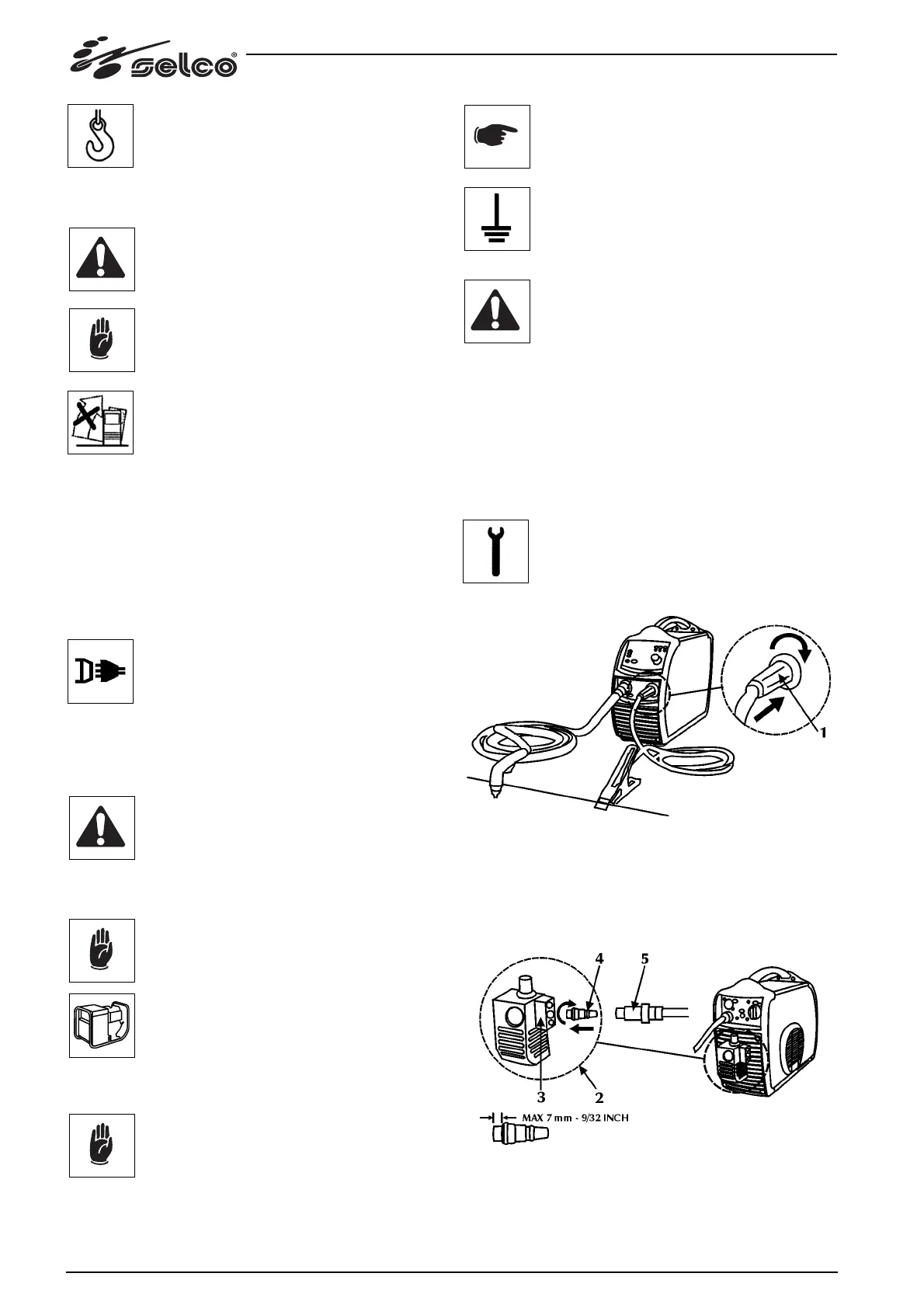 selco®

1

4 5

3 2

MAX 7 mm - 9/32 INCH