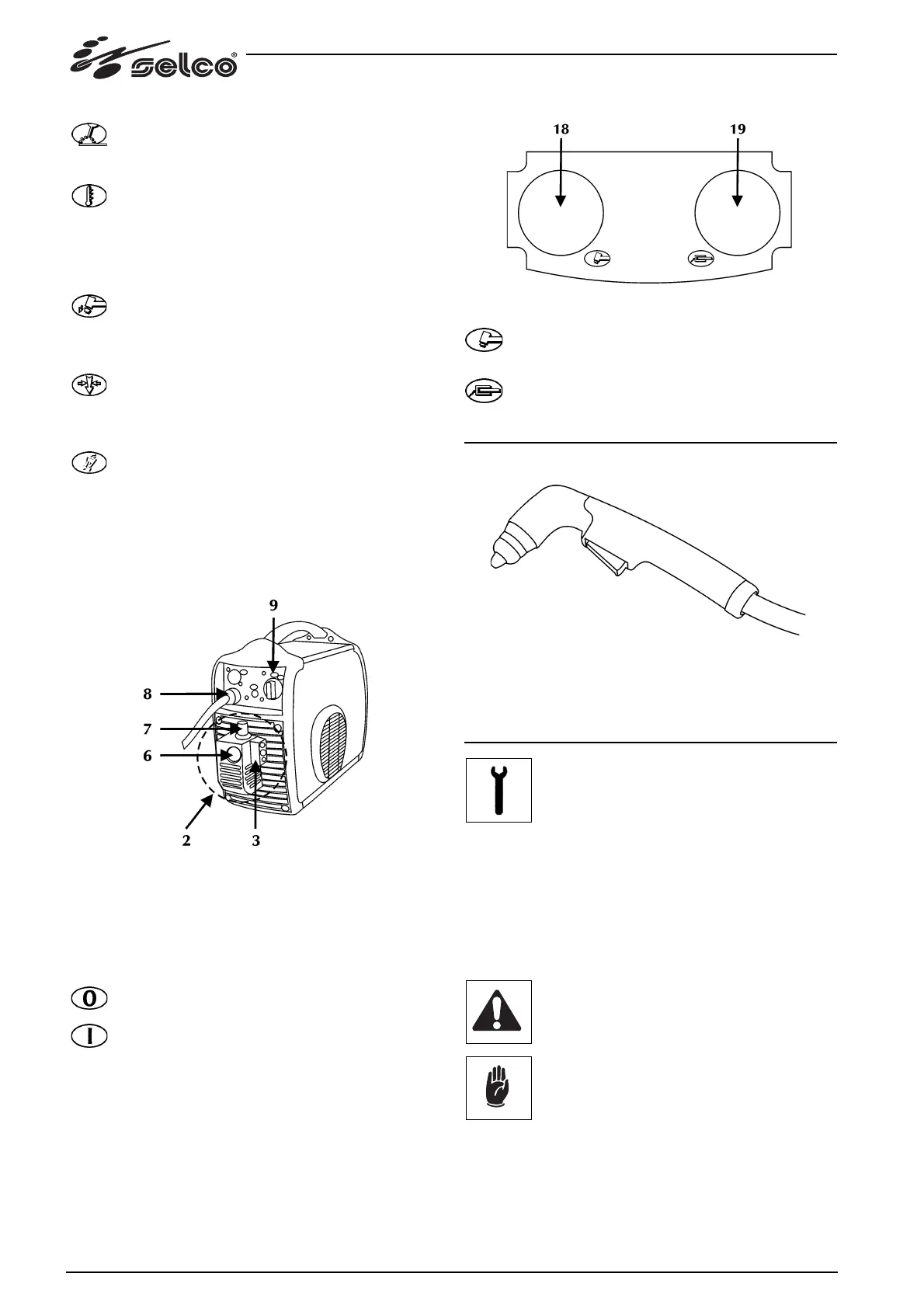 selco®

18

19

9

8

7

6

2

3

0

I