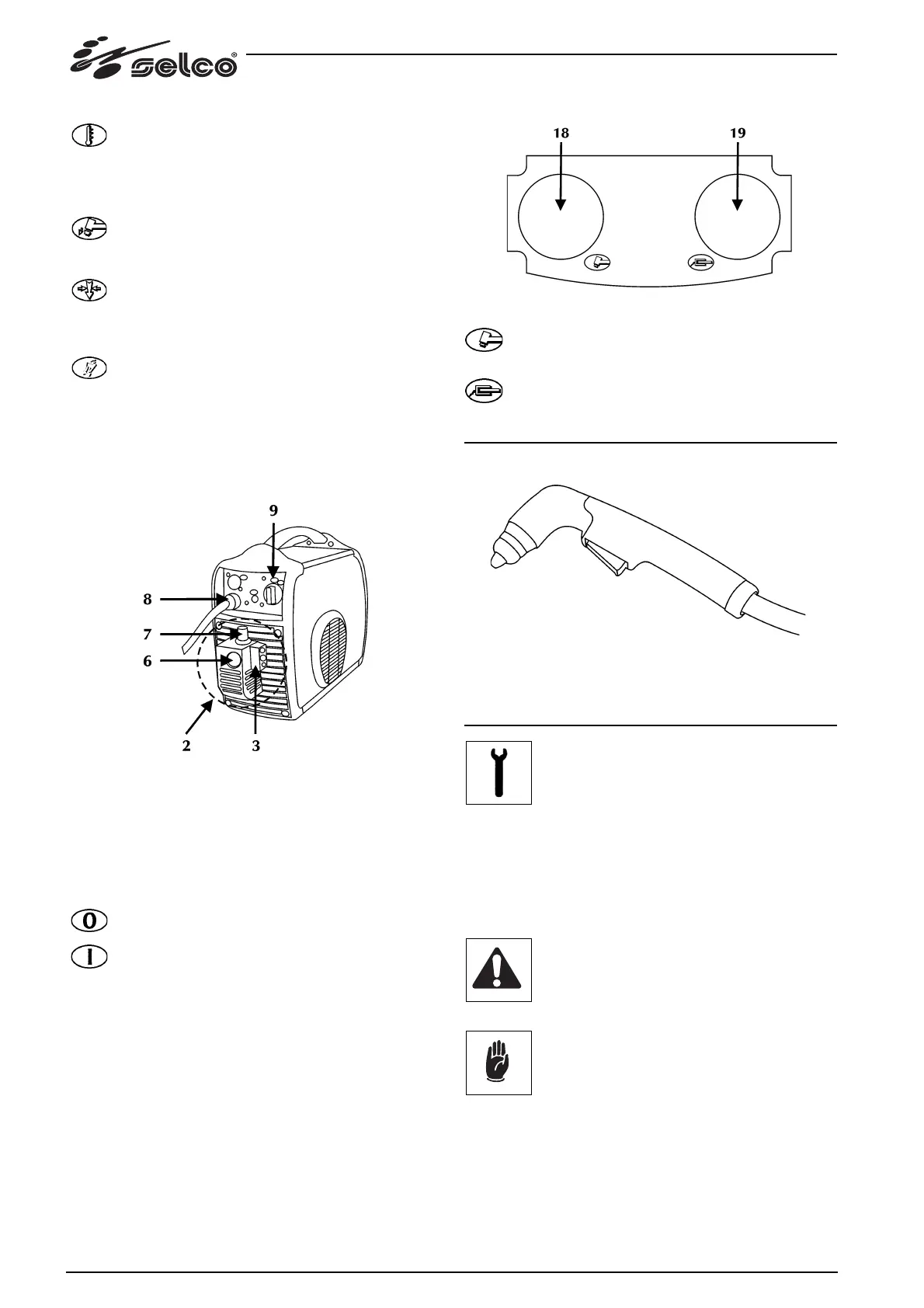 selco®

18

19

9

8

7

6

2

3

0

I