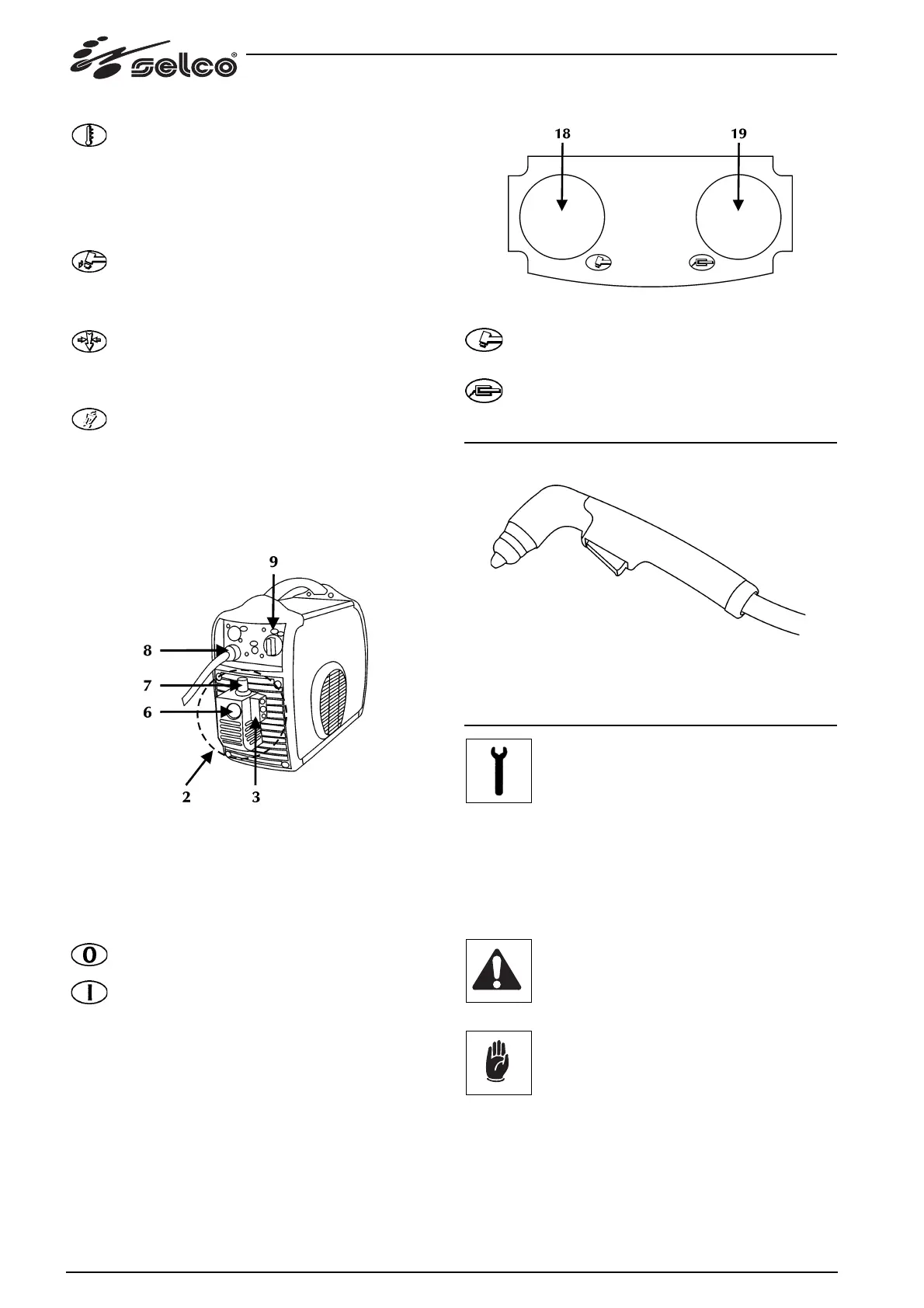 selco®

18

19

9

8

7

6

2

3

0

I