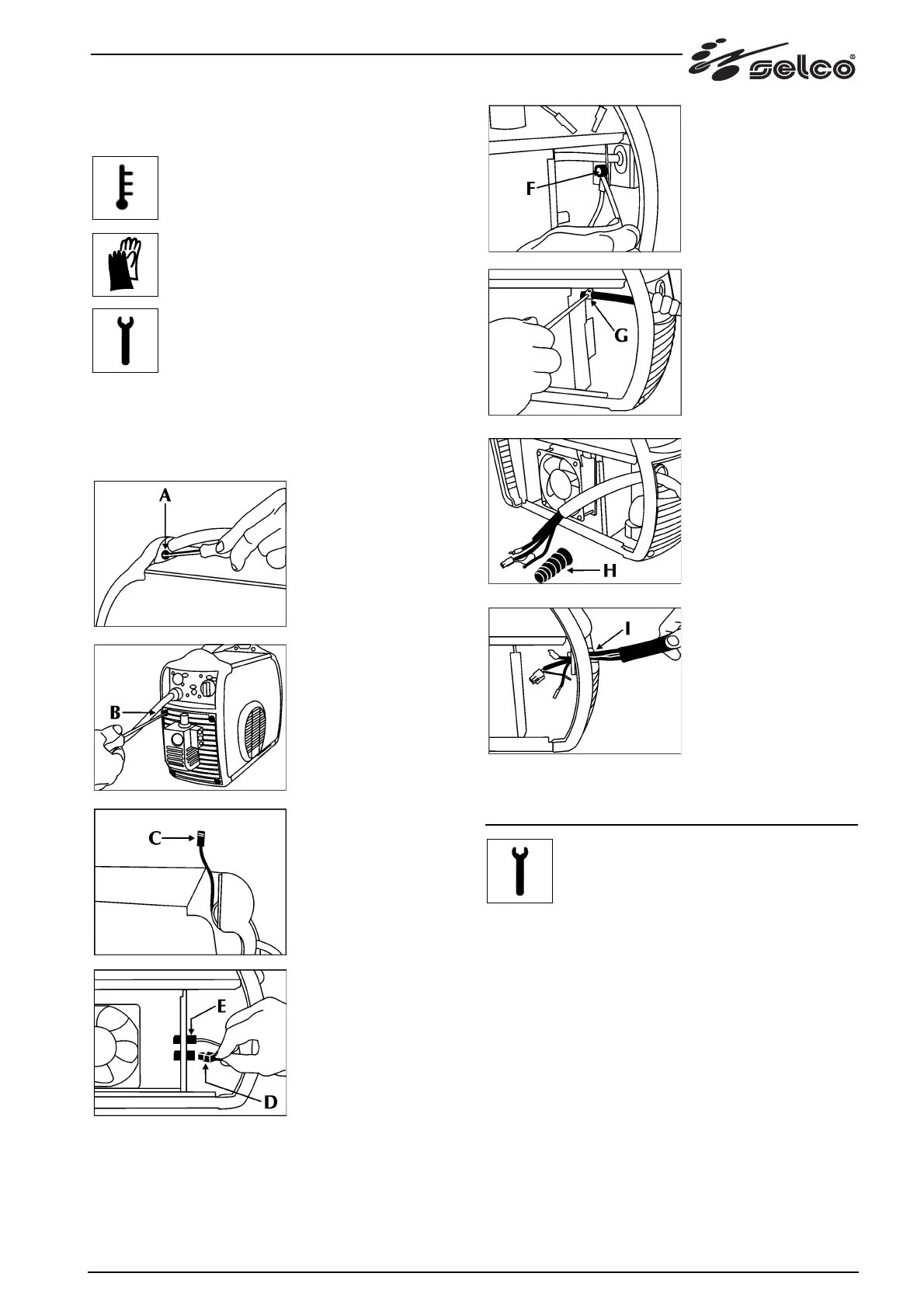 selco®

A

B

C

E

D

F

G

H

I