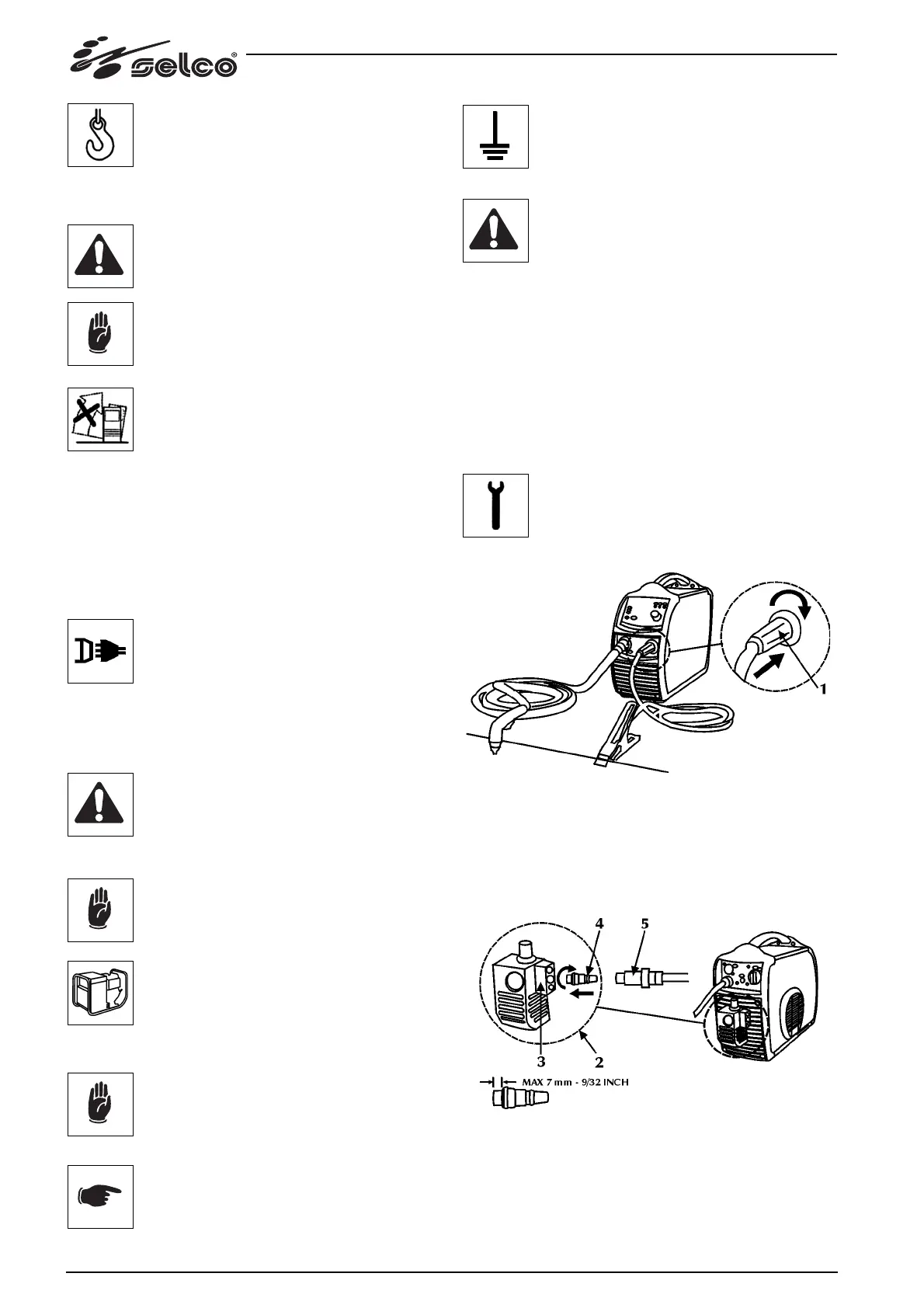 selco®

1

4 5

3 2

MAX 7 mm - 9/32 INCH