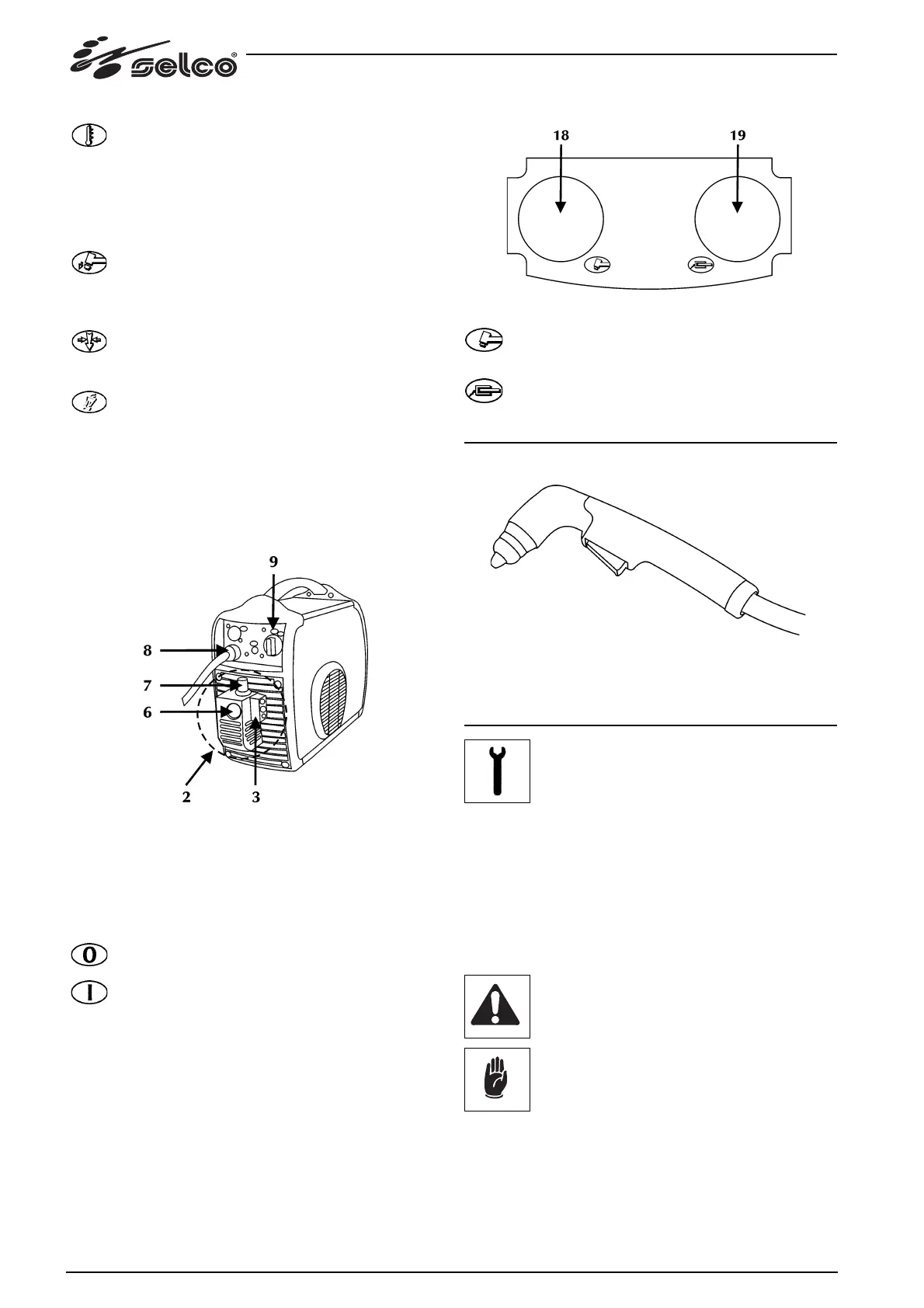 selco®

18

19

9

8

7

6

2

3

0

I