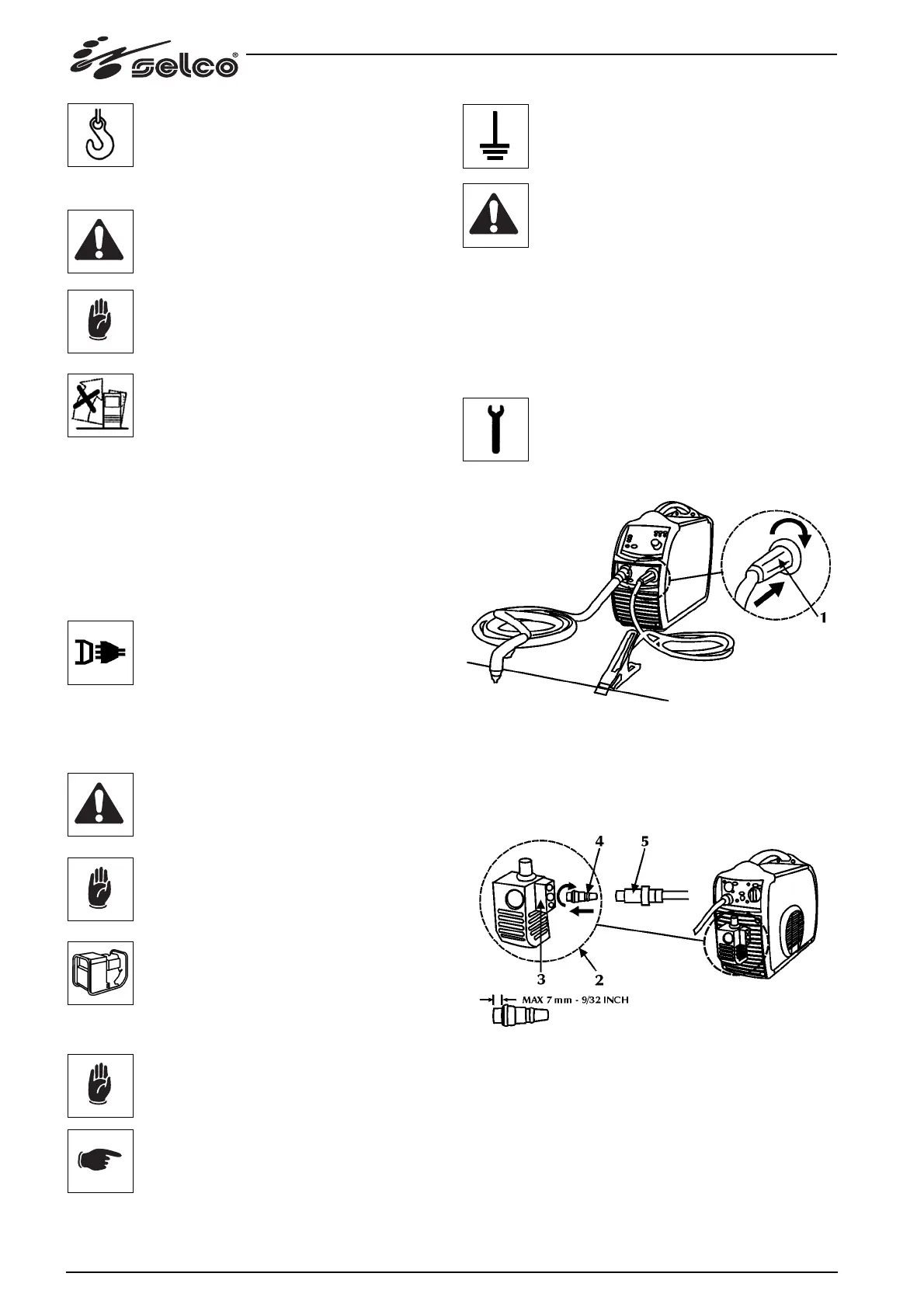 selco®

1

4 5

3 2

MAX 7 mm - 9/32 INCH