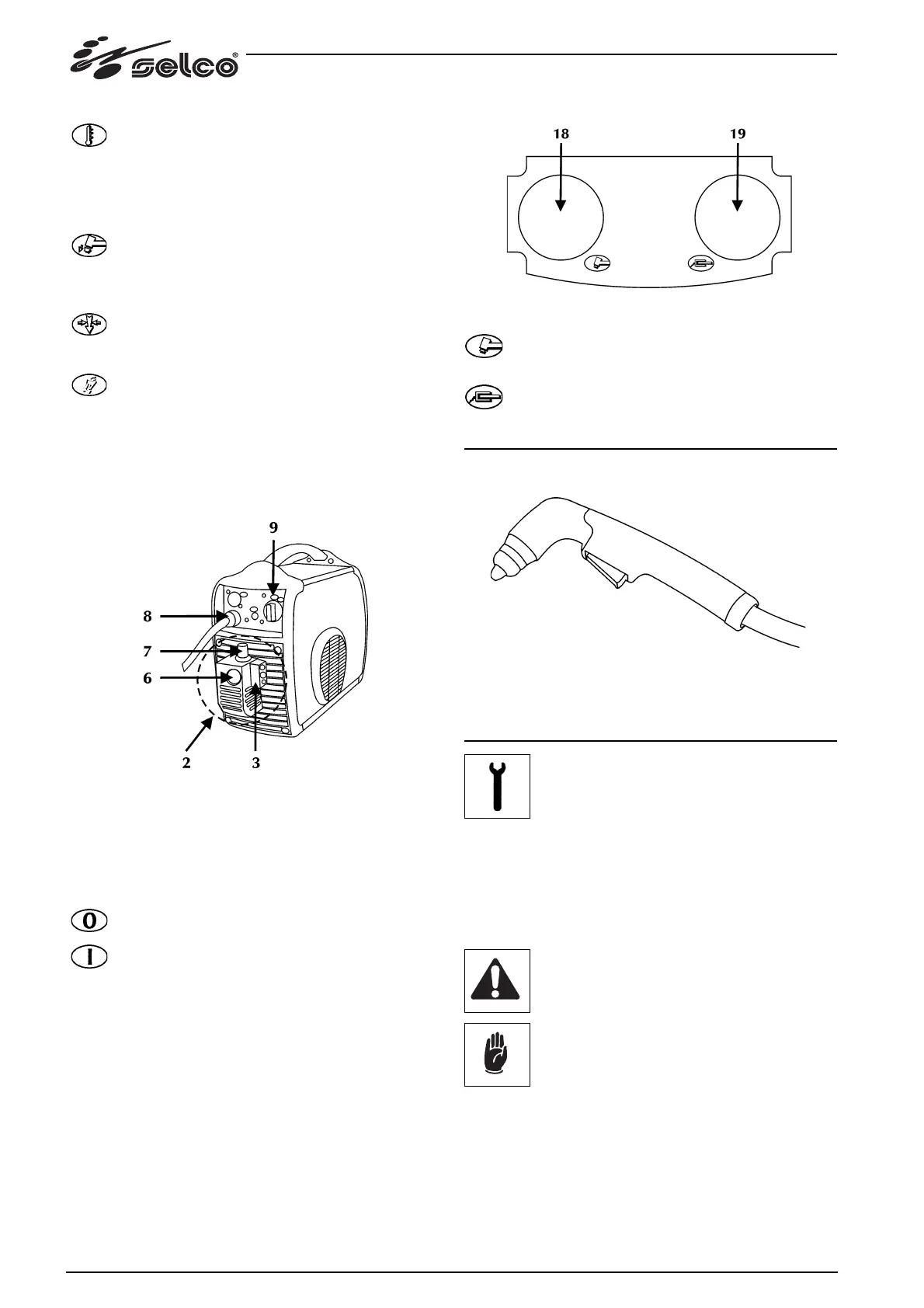 selco®

18

19

9

8

7

6

2

3

0

I