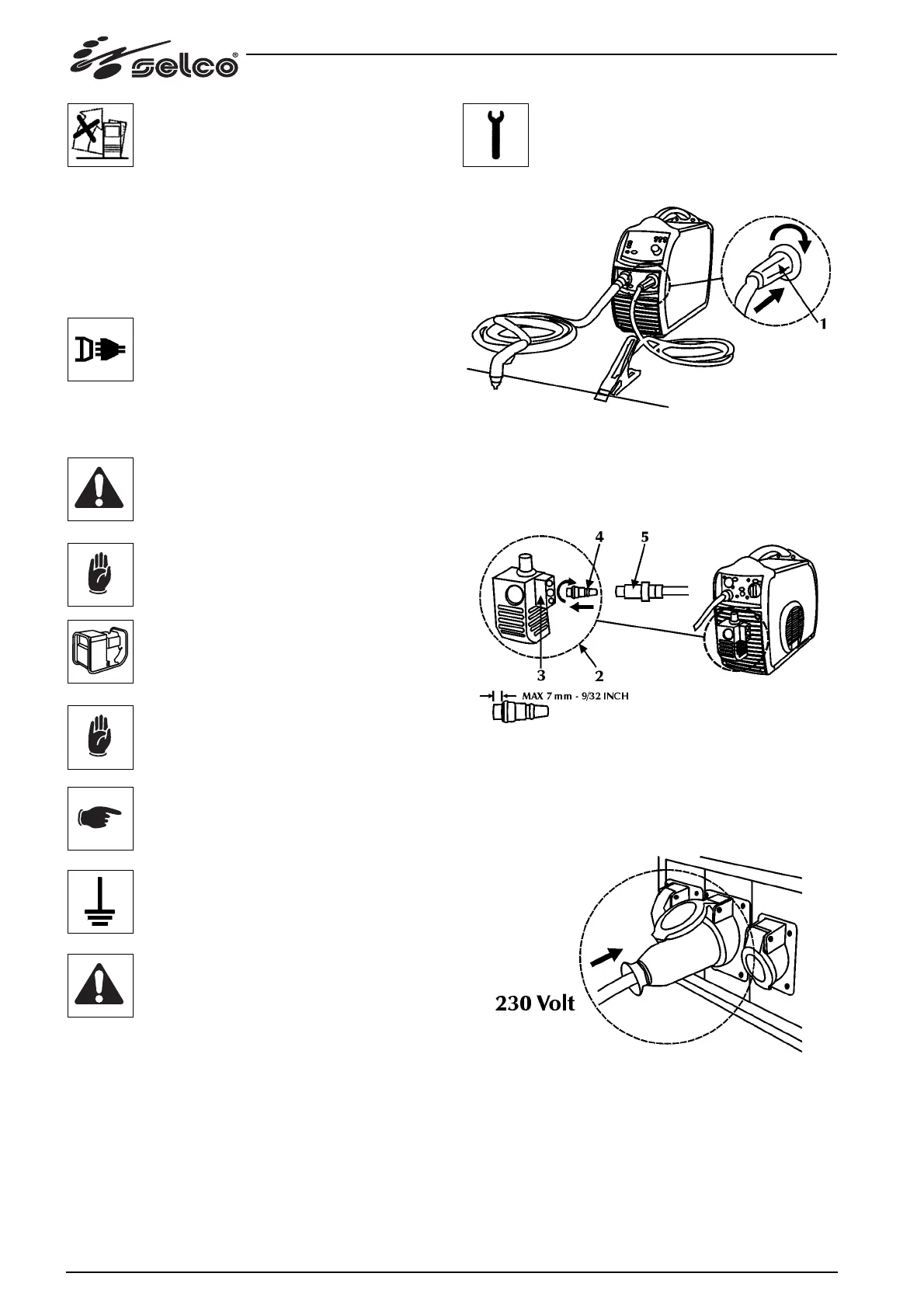 selco®

1

4 5

3 2

MAX 7 mm - 9/32 INCH

230 Volt