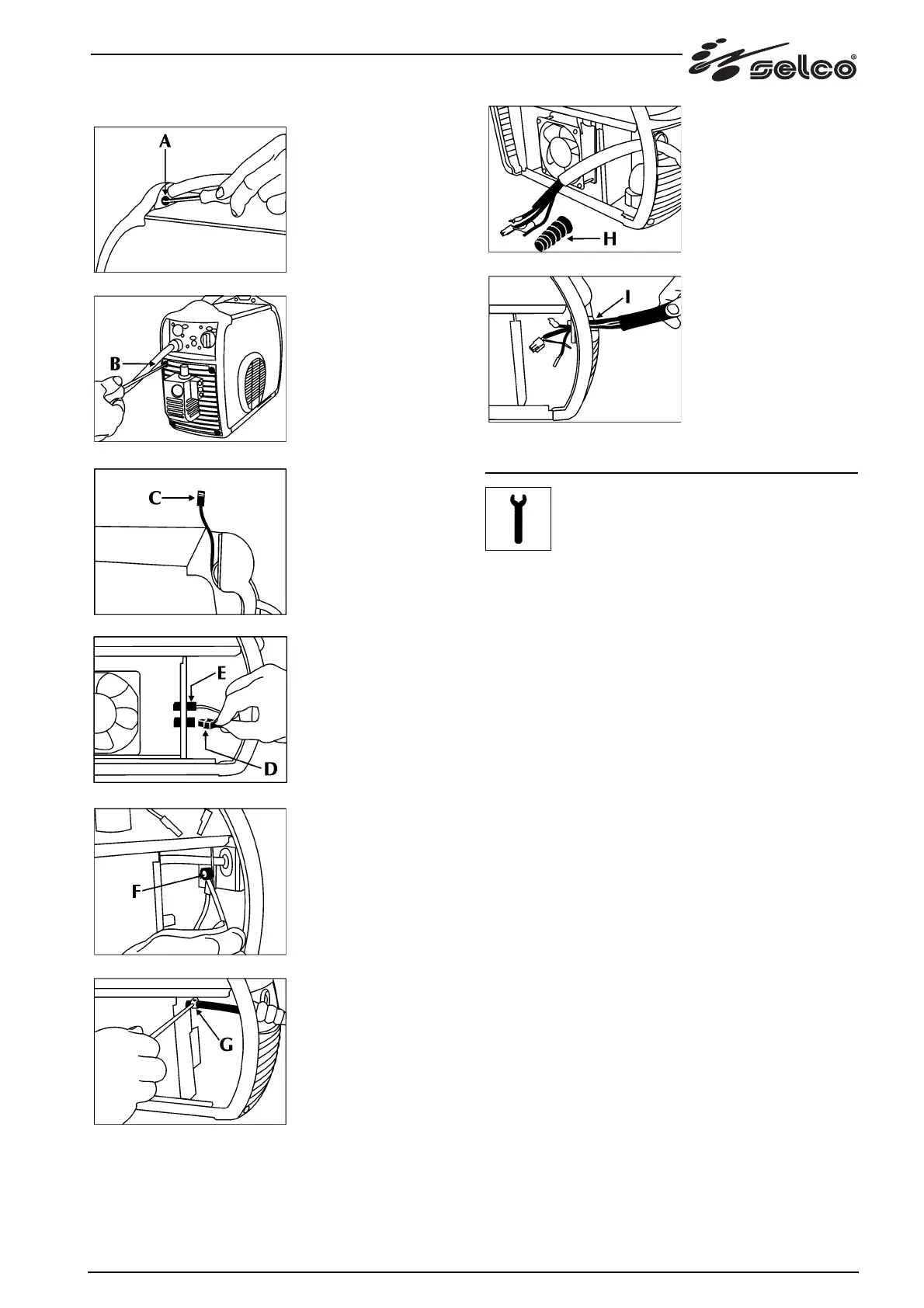 selco®

A

B

C

E

D

F

G

H

I