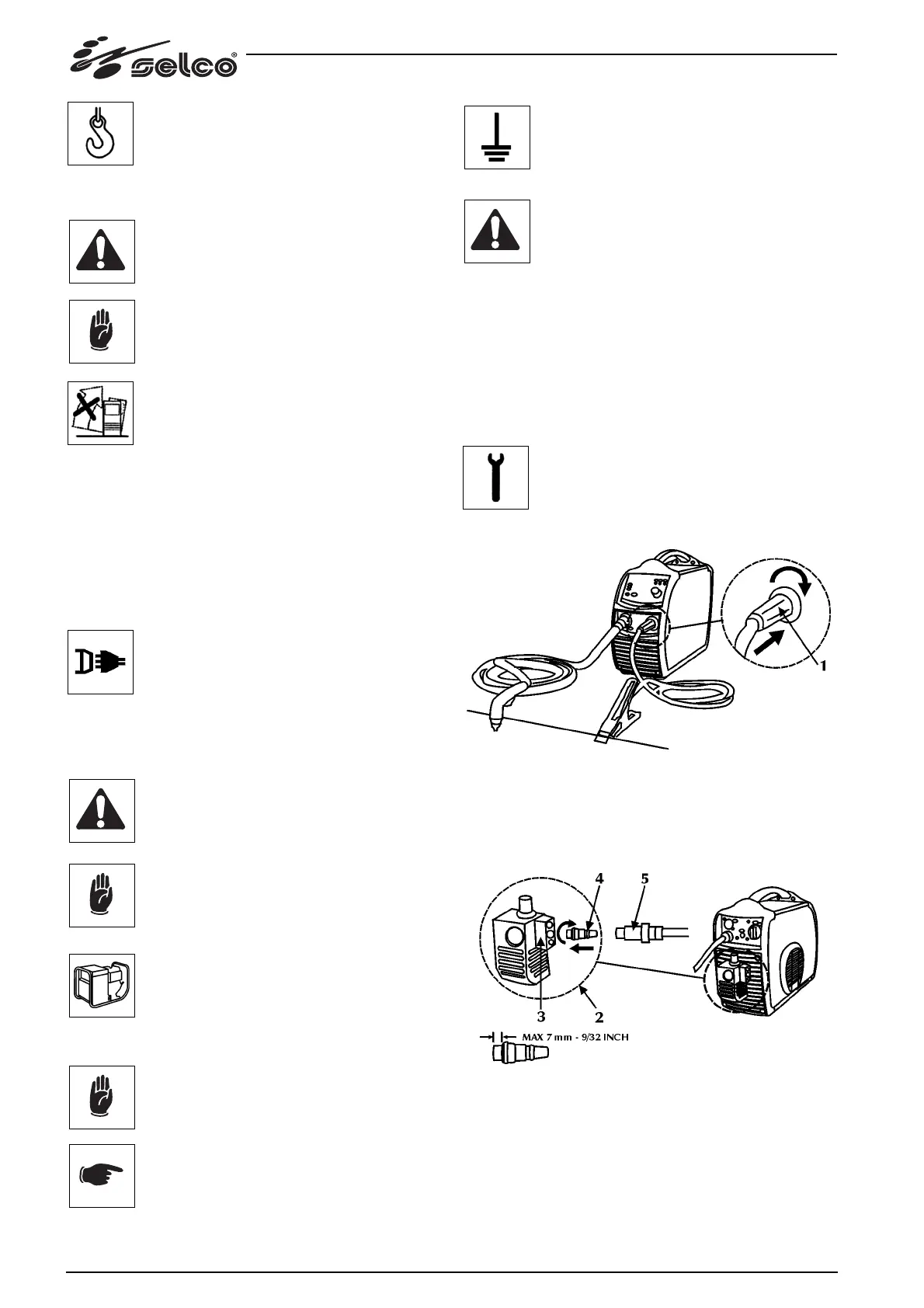 selco®

1

4

5

3

2

MAX 7 mm - 9/32 INCH