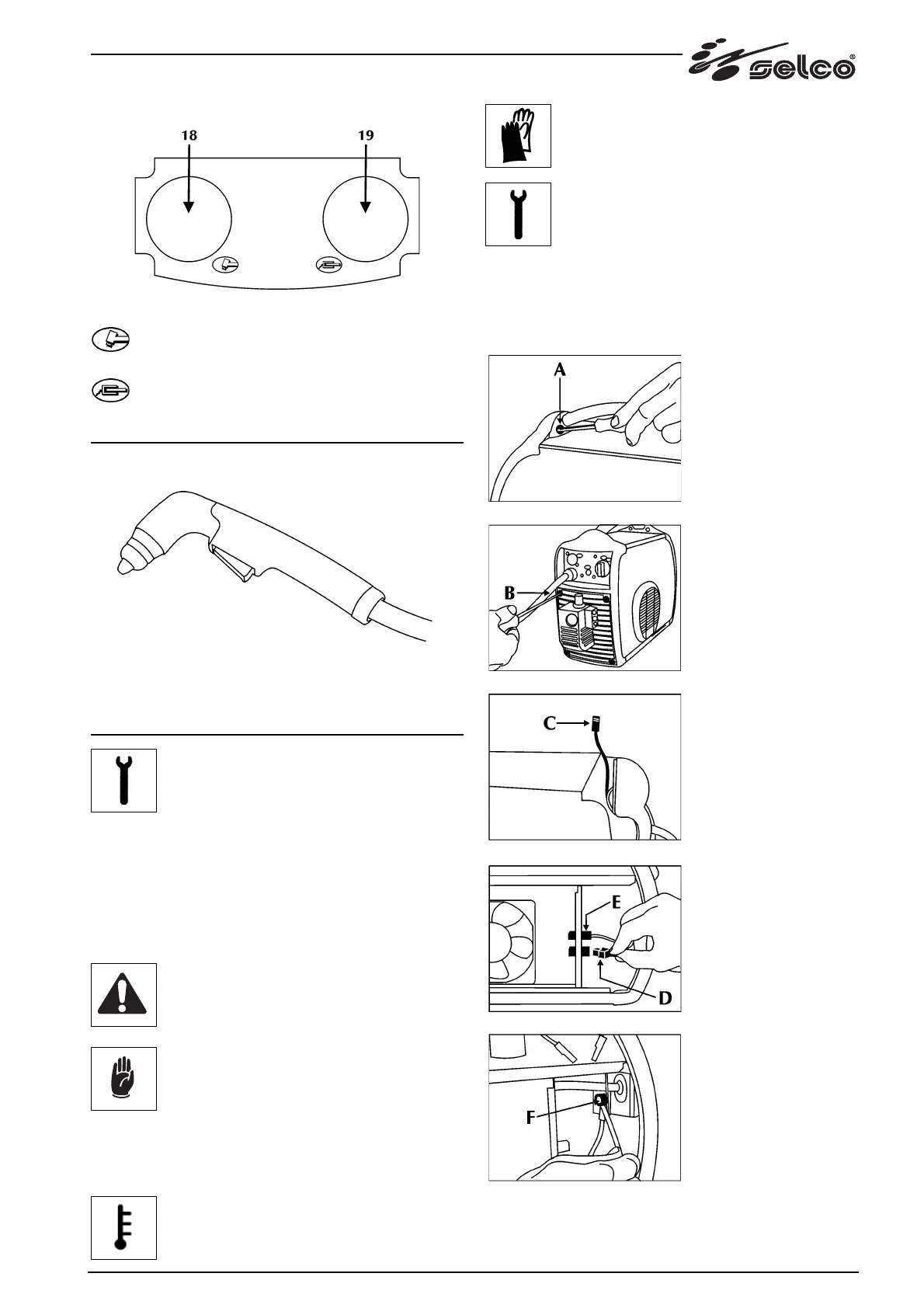 selco®

18

19

A

B

C

E

D

F