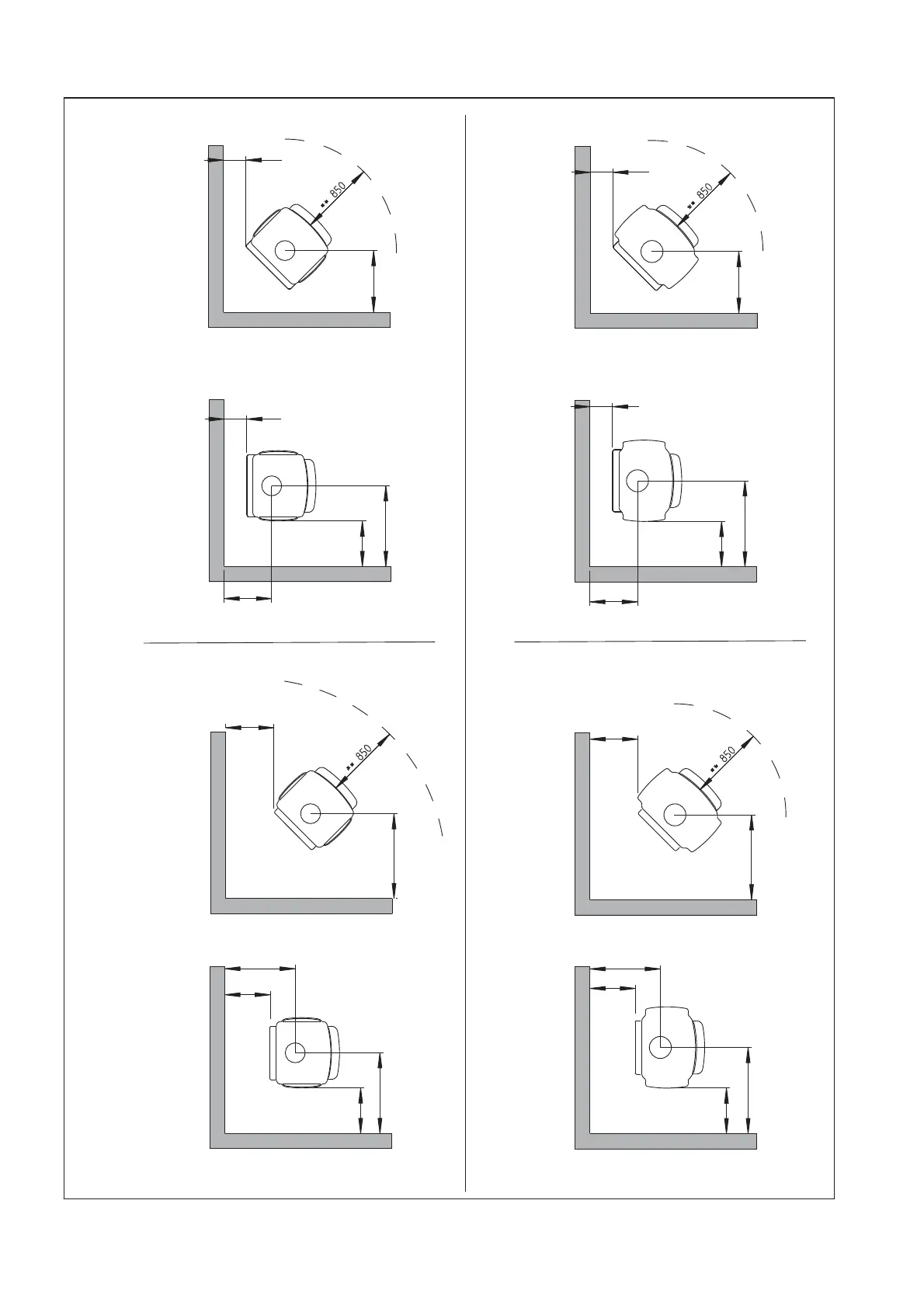 ** 850

** 850

** 850

** 850