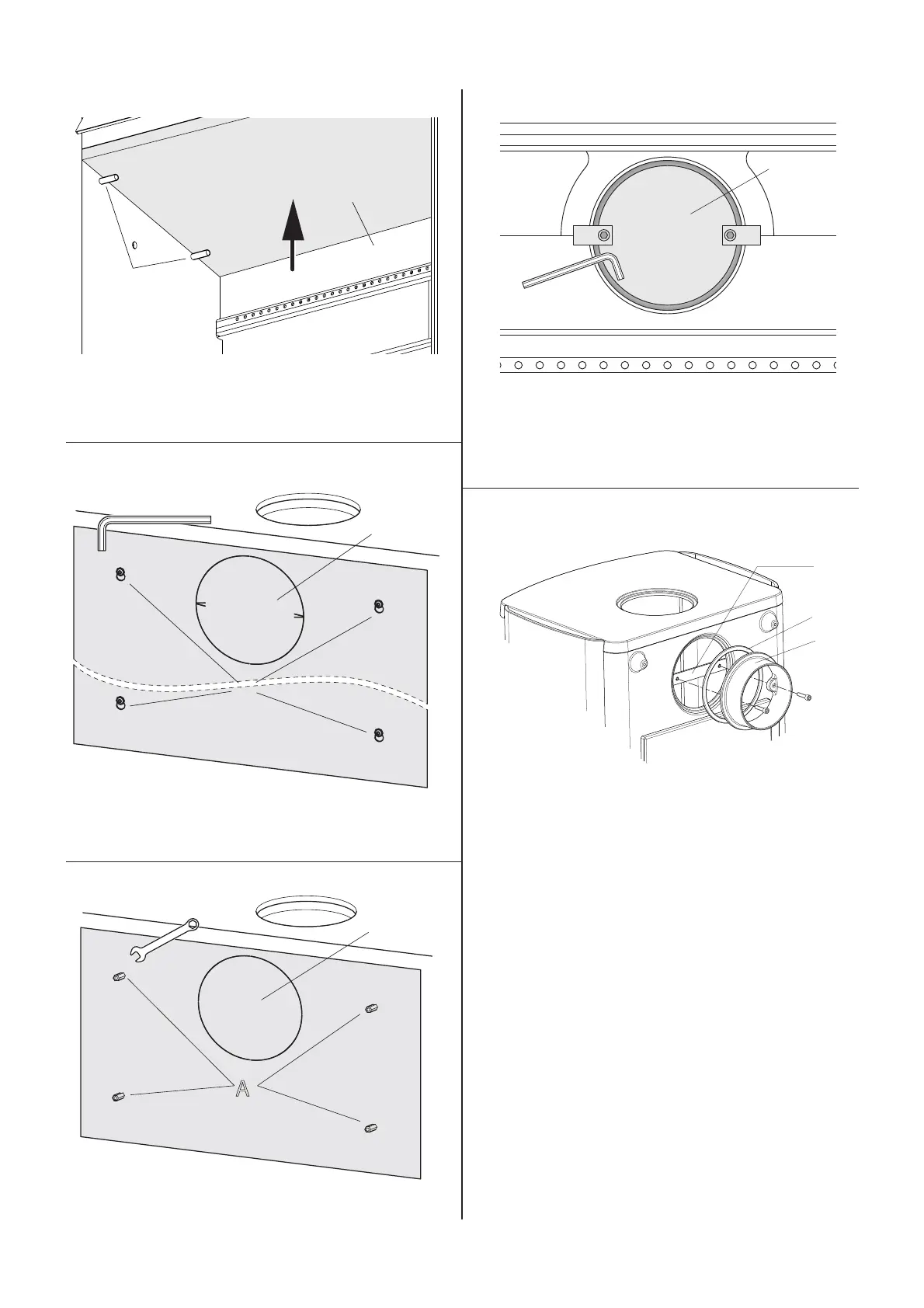 A